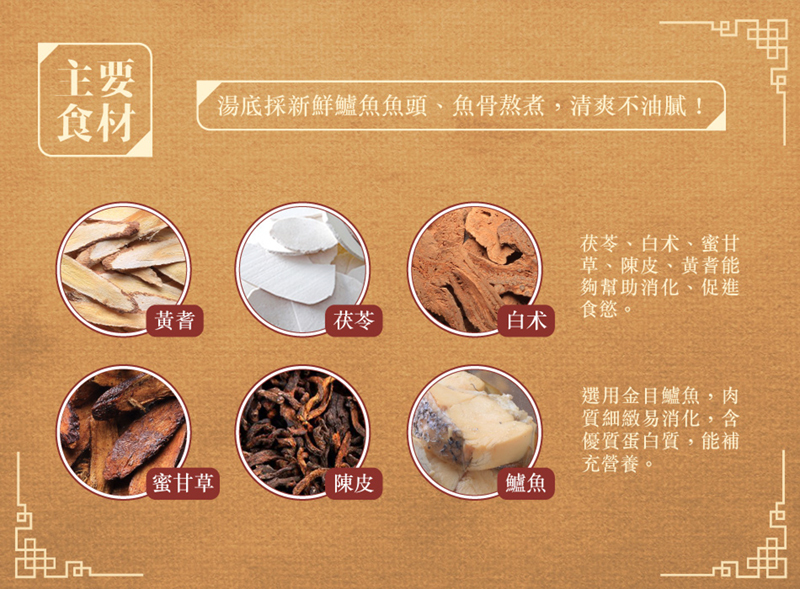 主要食材

湯底採新鮮鱸魚魚頭、魚骨熬煮，清爽不油膩！

黃耆

茯苓

白朮

茯苓、白朮、蜜甘草、陳皮、黃耆能夠幫助消化、促進食慾。

蜜甘草

陳皮

鱸魚

選用金目鱸魚，肉質細緻易消化，含優質蛋白質，能補充營養。