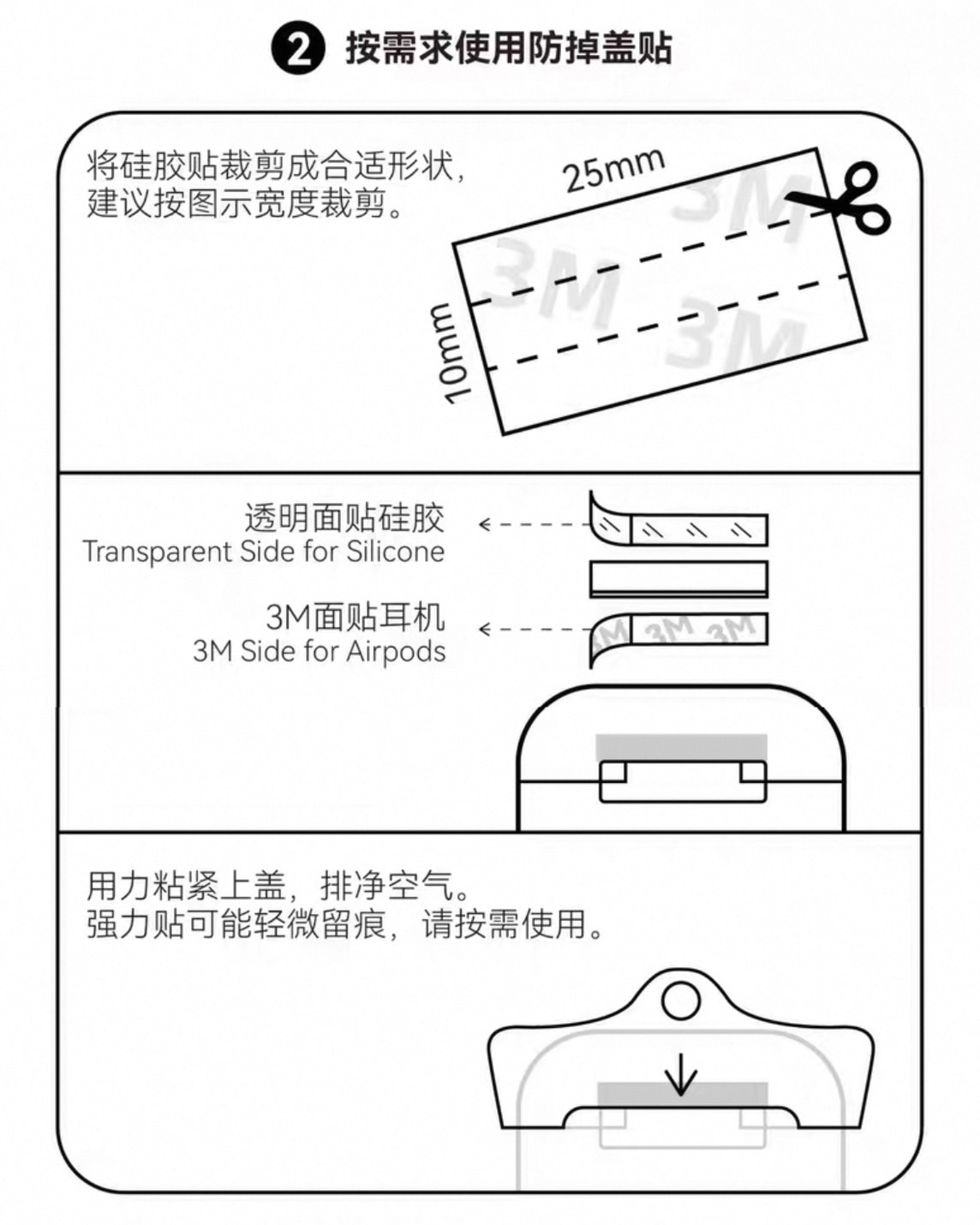 2 按需求使用防掉盖贴

将硅胶贴裁剪成合适形状，建议按图示宽度裁剪。

25mm

10mm

3M 3M 3M

透明面贴硅胶
Transparent Side for Silicone

3M面贴耳机
3M Side for Airpods

3M 3M 3M

用力粘紧上盖，排净空气。
强力贴可能轻微留痕，请按需使用。