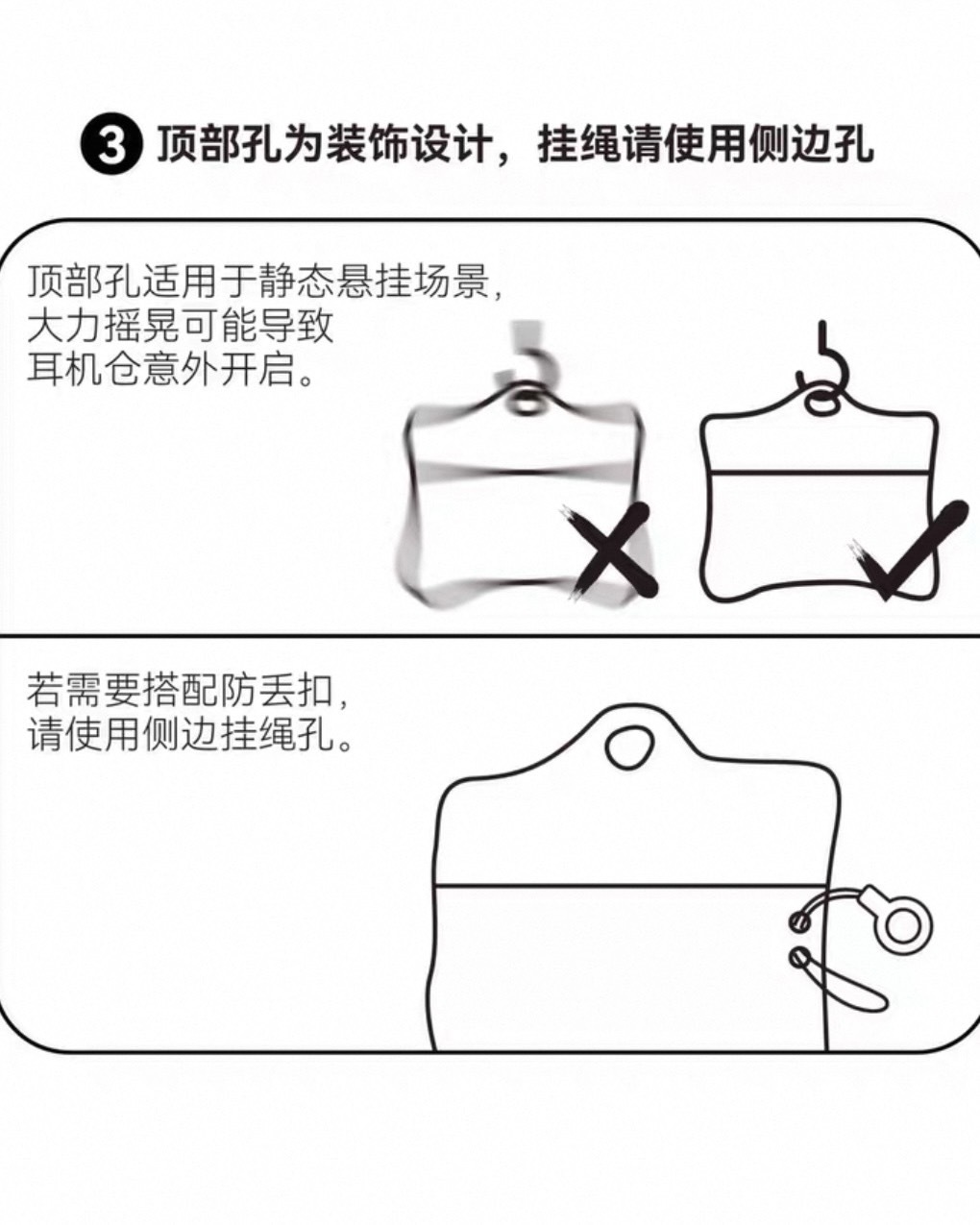 3 顶部孔为装饰设计，挂绳请使用侧边孔

顶部孔适用于静态悬挂场景，大力摇晃可能导致耳机仓意外开启。

若需要搭配防丢扣，请使用侧边挂绳孔。