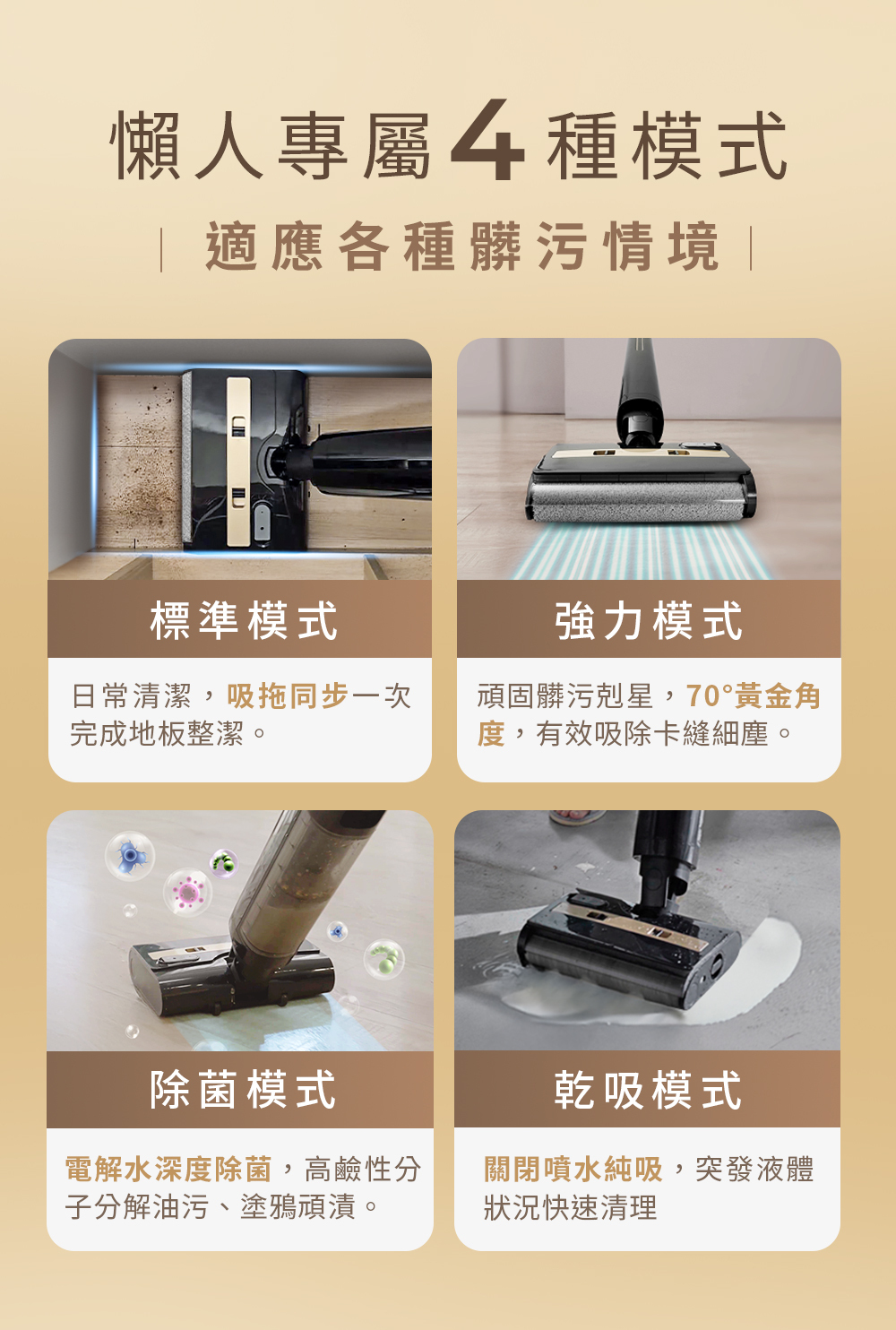 懶人專屬 4 種模式

適應各種髒污情境

標準模式

日常清潔，吸拖同步一次完成地板整潔。

強力模式

頑固髒污剋星，70°黃金角度，有效吸除卡縫細塵。

除菌模式

電解水深度除菌，高鹼性分子分解油污、塗鴉頑漬。

乾吸模式

關閉噴水純吸，突發液體狀況快速清理