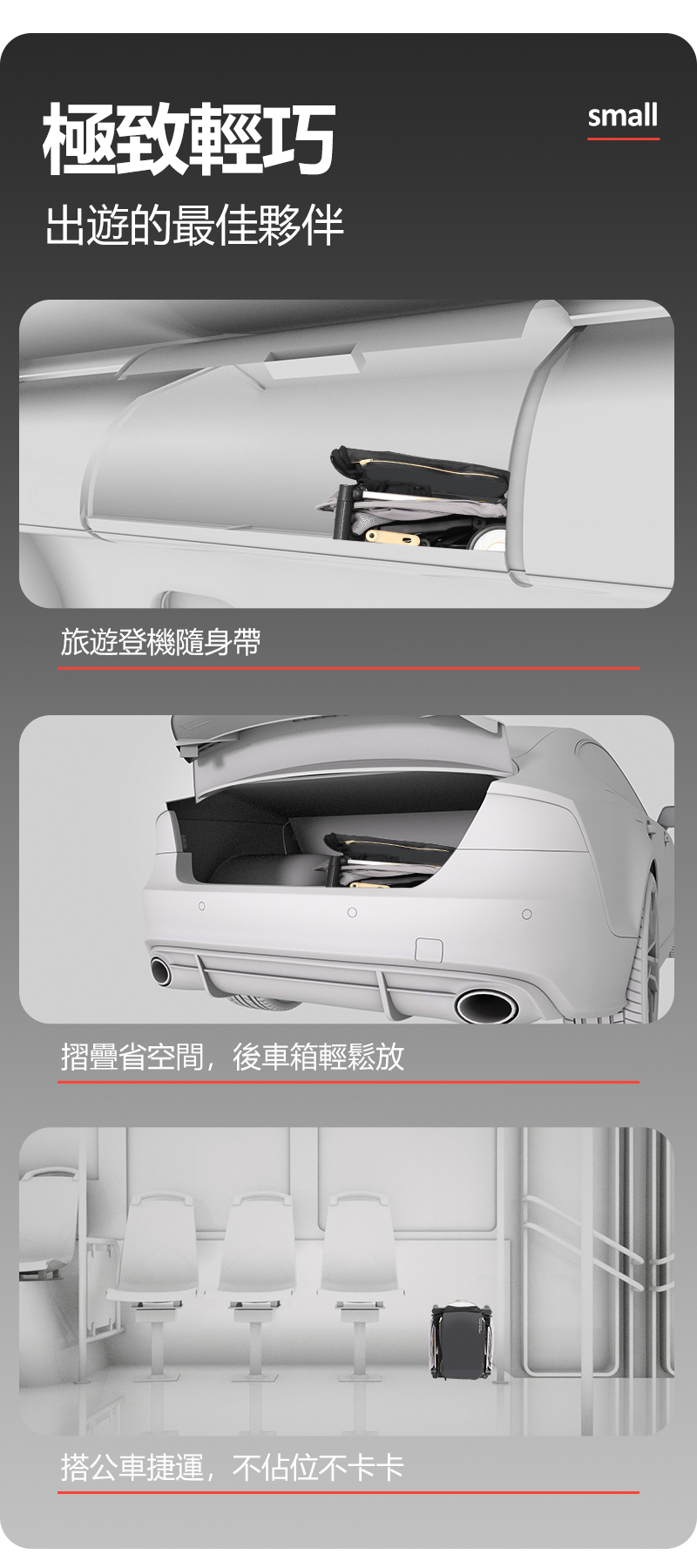 極致輕巧

small

出遊的最佳夥伴

旅遊登機隨身帶

摺疊省空間，後車箱輕鬆放

搭公車捷運，不佔位不卡卡