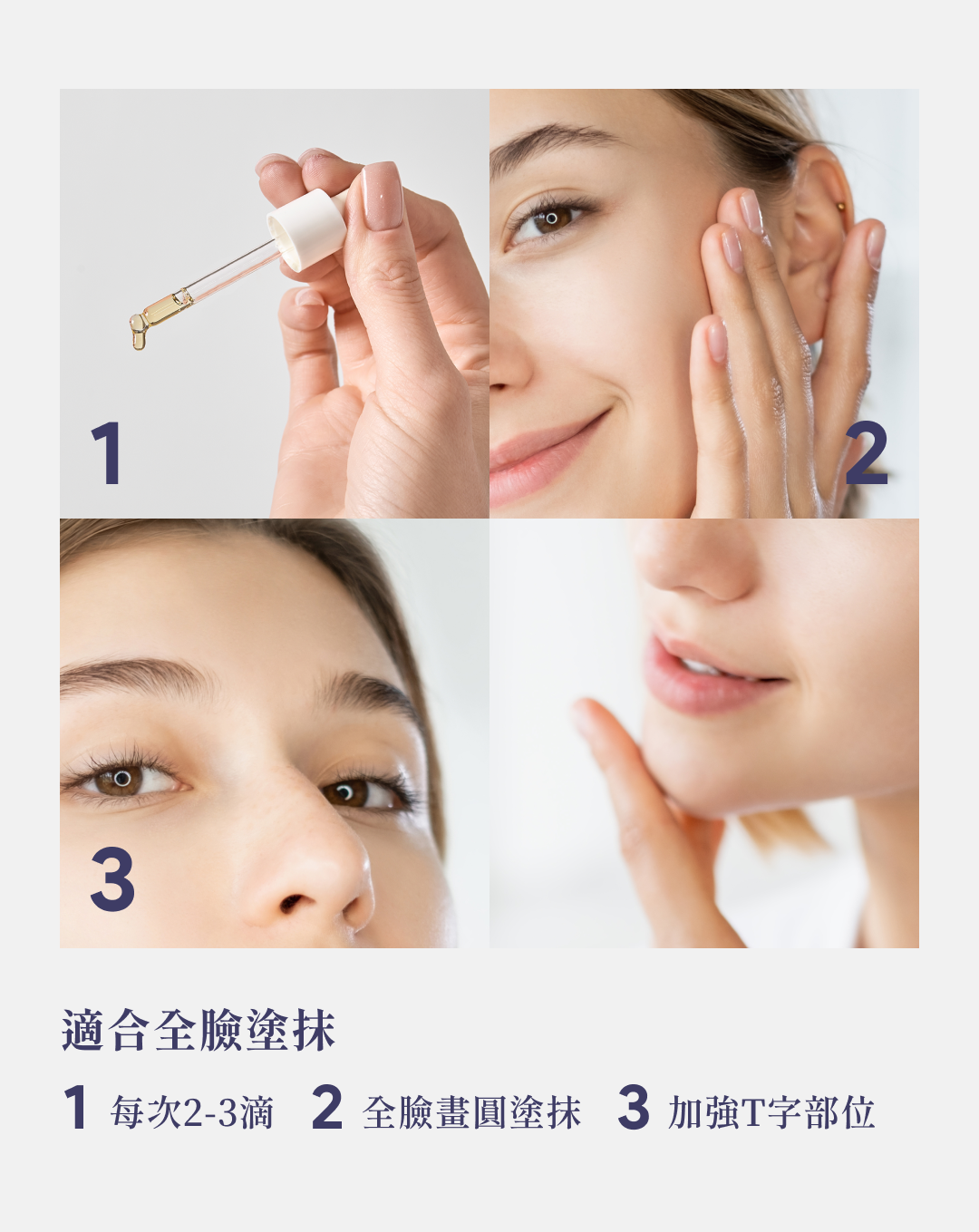 1

2

3

適合全臉塗抹

1 每次2-3滴 2 全臉畫圓塗抹 3 加強T字部位