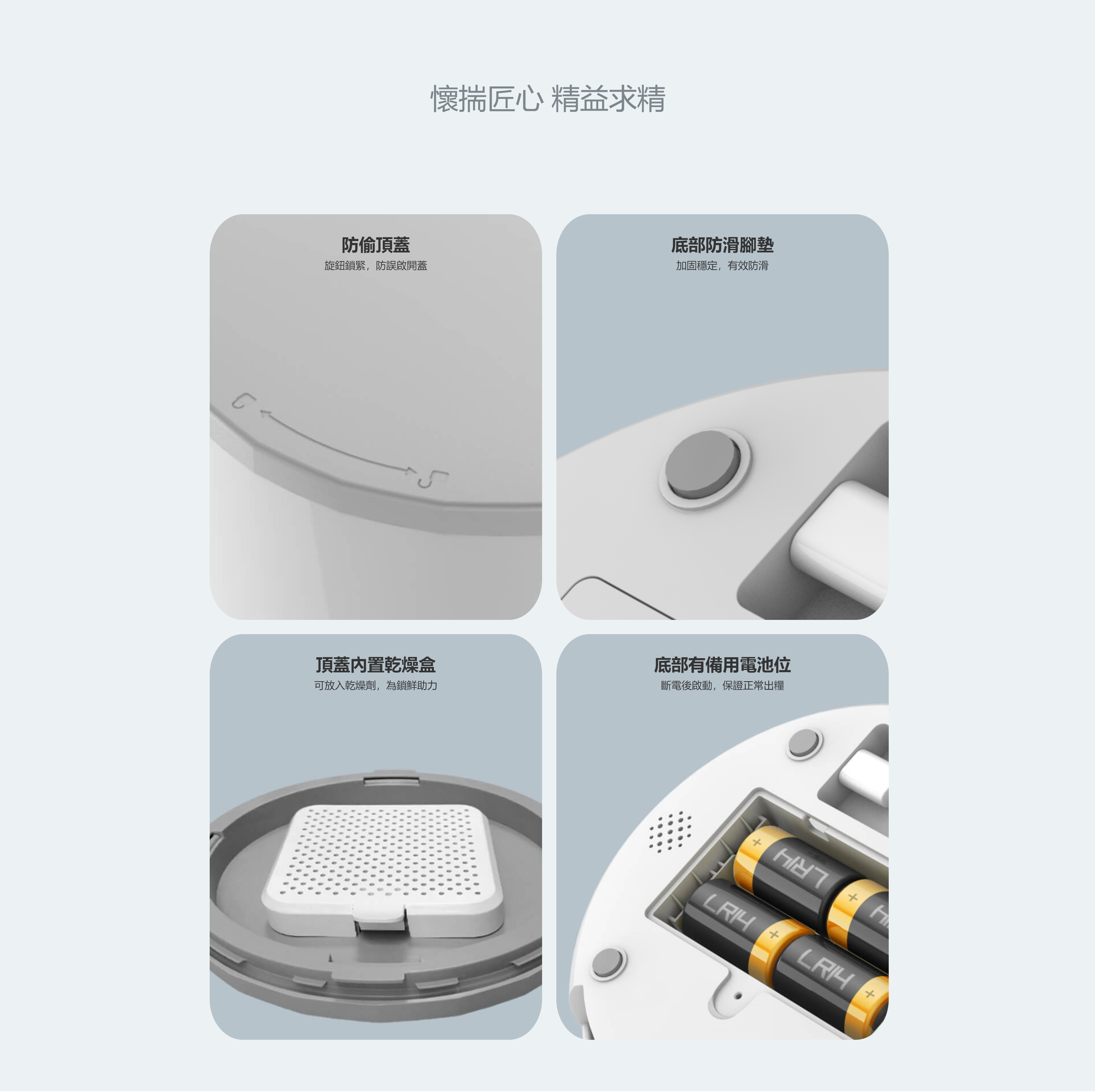 懷揣匠心 精益求精

防偷頂蓋
旋鈕鎖緊，防誤啟開蓋

底部防滑腳墊
加固穩定，有效防滑

頂蓋內置乾燥盒
可放入乾燥劑，為鎖鮮助力

底部有備用電池位
斷電後啟動，保證正常出糧

LR14
LR14
LR14