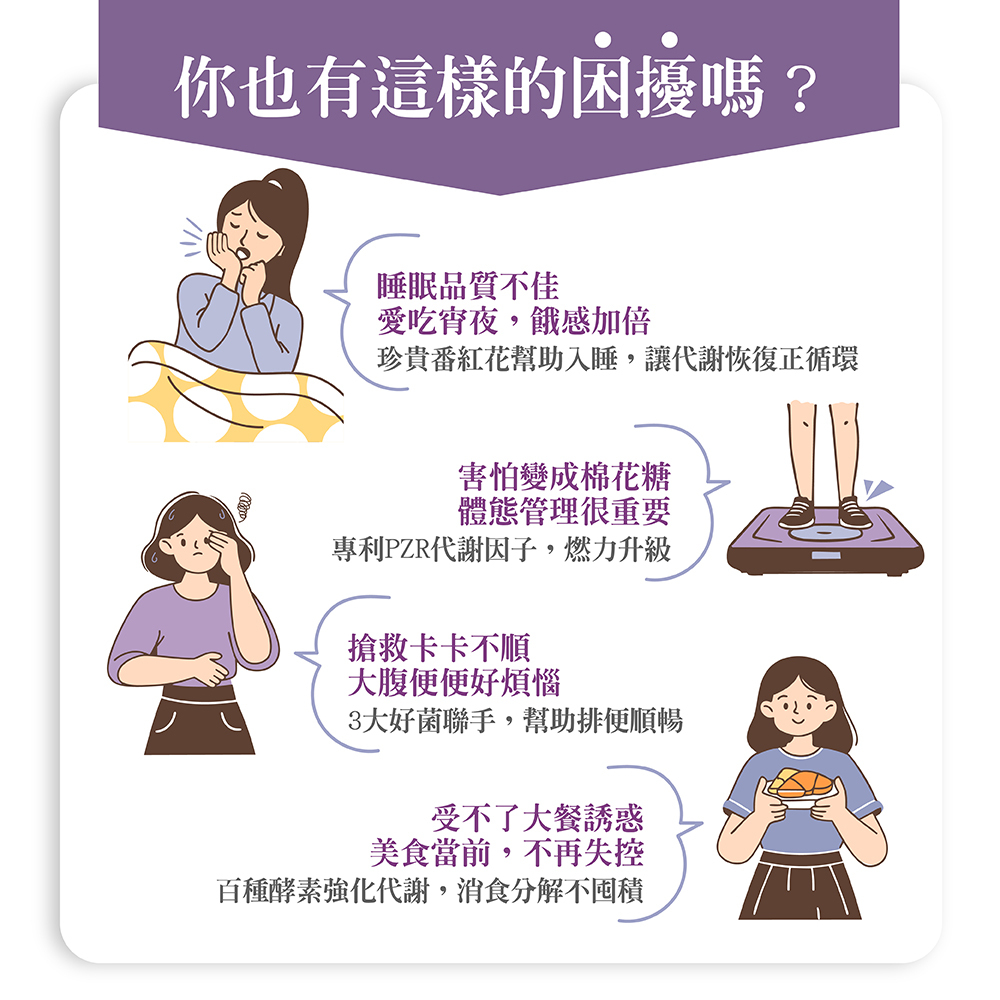 你也有這樣的困擾嗎？

睡眠品質不佳
愛吃宵夜，餓感加倍
珍貴番紅花幫助入睡，讓代謝恢復正循環

害怕變成棉花糖
體態管理很重要
專利PZR代謝因子，燃力升級

搶救卡卡不順
大腹便便好煩惱
3大好菌聯手，幫助排便順暢

受不了大餐誘惑
美食當前，不再失控
百種酵素強化代謝，消食分解不囤積