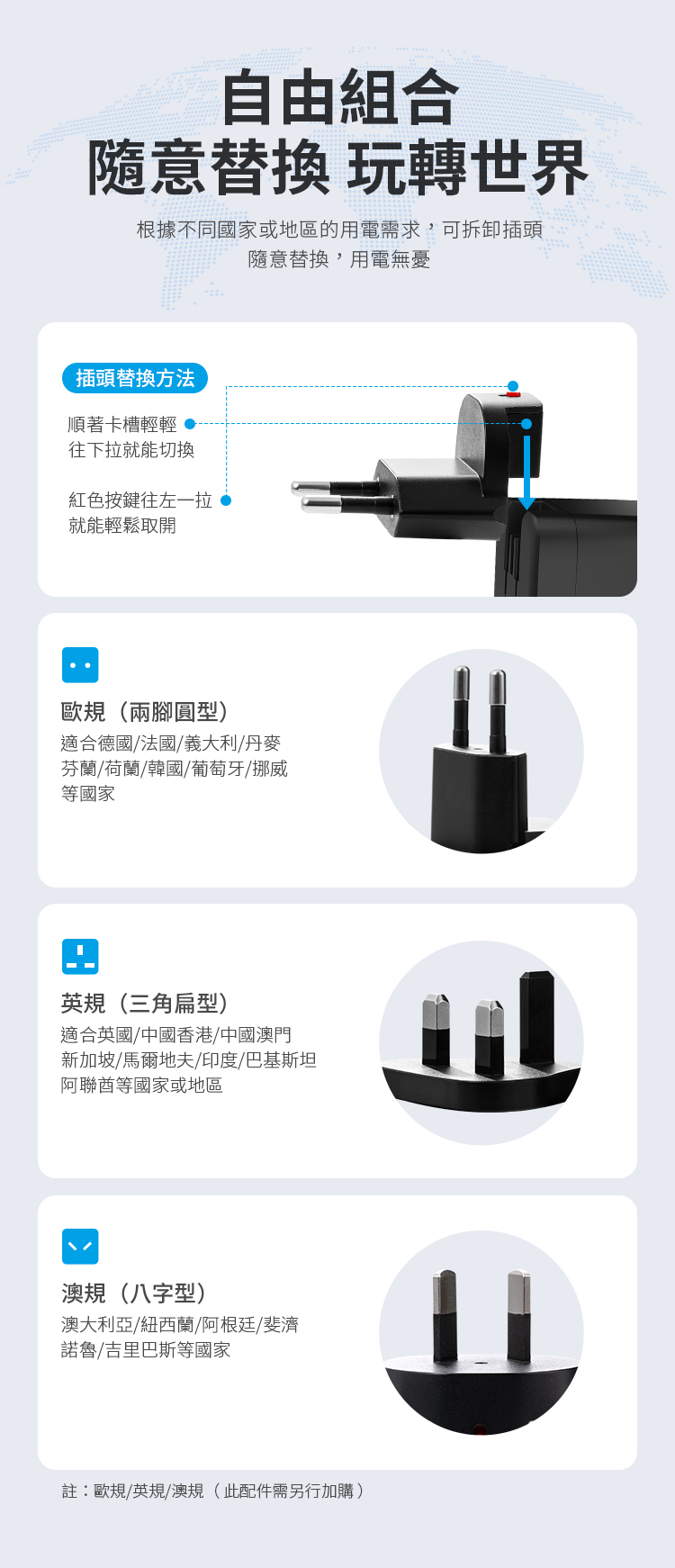 自由組合
隨意替換 玩轉世界

根據不同國家或地區的用電需求，可拆卸插頭
隨意替換，用電無憂

插頭替換方法

順著卡槽輕輕
往下拉就能切換

紅色按鍵往左一拉
就能輕鬆取開

歐規（兩腳圓型）
適合德國/法國/義大利/丹麥
芬蘭/荷蘭/韓國/葡萄牙/挪威
等國家

英規（三角扁型）
適合英國/中國香港/中國澳門
新加坡/馬爾地夫/印度/巴基斯坦
阿聯酋等國家或地區

澳規（八字型）
澳大利亞/紐西蘭/阿根廷/斐濟
諾魯/吉里巴斯等國家

註：歐規/英規/澳規（此配件需另行加購）