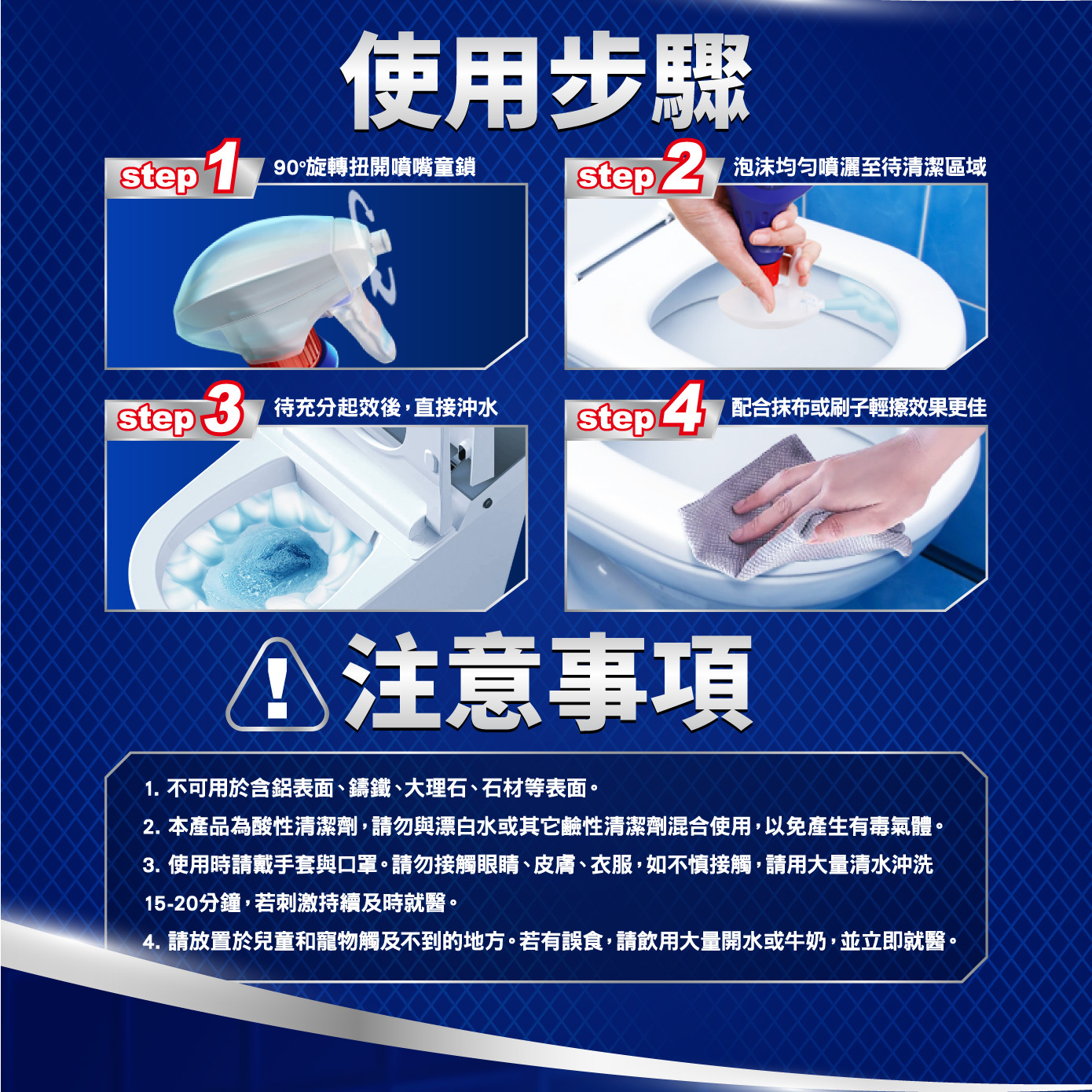 使用步驟

step 1 90°旋轉扭開噴嘴童鎖

step 2 泡沫均勻噴灑至待清潔區域

step 3 待充分起效後，直接沖水

step 4 配合抹布或刷子輕擦效果更佳

注意事項

1. 不可用於含鋁表面、鑄鐵、大理石、石材等表面。
2. 本產品為酸性清潔劑，請勿與漂白水或其它鹼性清潔劑混合使用，以免產生有毒氣體。
3. 使用時請戴手套與口罩。請勿接觸眼睛、皮膚、衣服，如不慎接觸，請用大量清水沖洗15-20分鐘，若刺激持續及時就醫。
4. 請放置於兒童和寵物觸及不到的地方。若有誤食，請飲用大量開水或牛奶，並立即就醫。