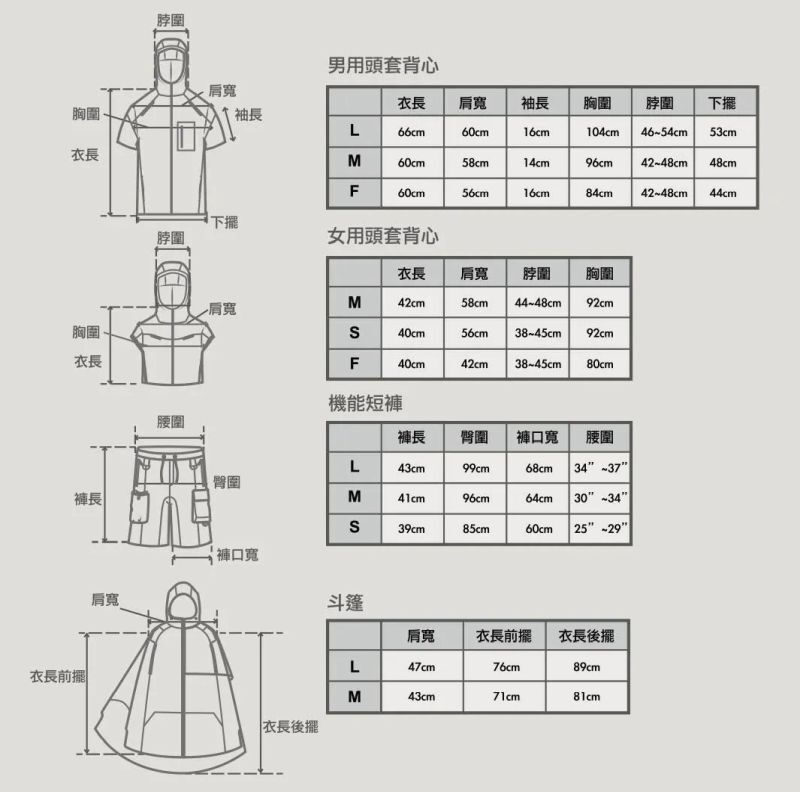 脖圍
肩寬
胸圍
袖長
衣長
下擺

男用頭套背心

| | 衣長 | 肩寬 | 袖長 | 胸圍 | 脖圍 | 下擺 |
|---|---|---|---|---|---|---|
| L | 66cm | 60cm | 16cm | 104cm | 46~54cm | 53cm |
| M | 60cm | 58cm | 14cm | 96cm | 42~48cm | 48cm |
| F | 60cm | 56cm | 16cm | 84cm | 42~48cm | 44cm |

脖圍
肩寬
胸圍
衣長

女用頭套背心

| | 衣長 | 肩寬 | 脖圍 | 胸圍 |
|---|---|---|---|---|
| M | 42cm | 58cm | 44~48cm | 92cm |
| S | 40cm | 56cm | 38~45cm | 92cm |
| F | 40cm | 42cm | 38~45cm | 80cm |

腰圍
臀圍
褲長
褲口寬

機能短褲

| | 褲長 | 臀圍 | 褲口寬 | 腰圍 |
|---|---|---|---|---|
| L | 43cm | 99cm | 68cm | 34" ~37" |
| M | 41cm | 96cm | 64cm | 30" ~34" |
| S | 39cm | 85cm | 60cm | 25" ~29" |

肩寬
衣長前擺
衣長後擺

斗篷

| | 肩寬 | 衣長前擺 | 衣長後擺 |
|---|---|---|---|
| L | 47cm | 76cm | 89cm |
| M | 43cm | 71cm | 81cm |