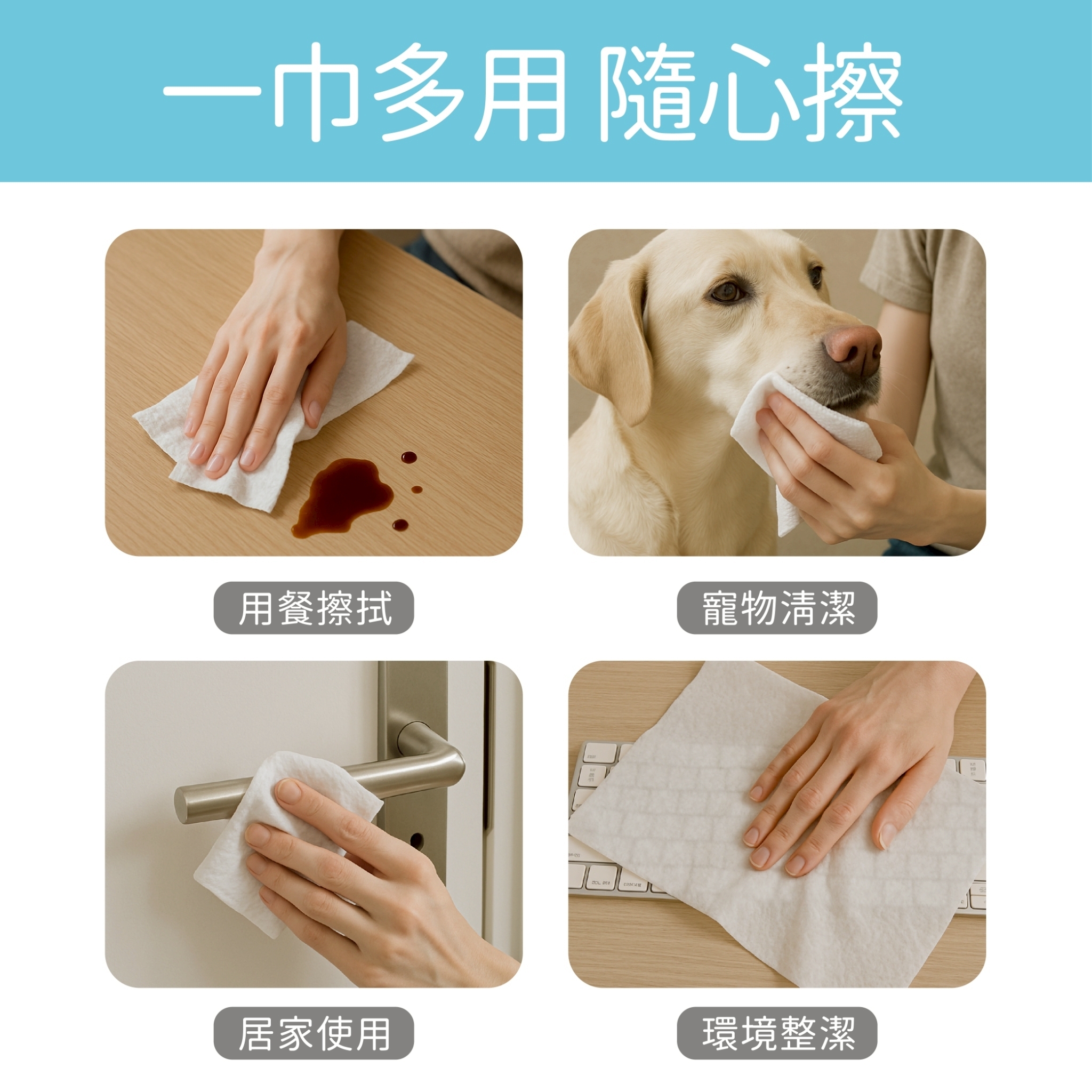 一巾多用 隨心擦

用餐擦拭

寵物清潔

居家使用

環境整潔