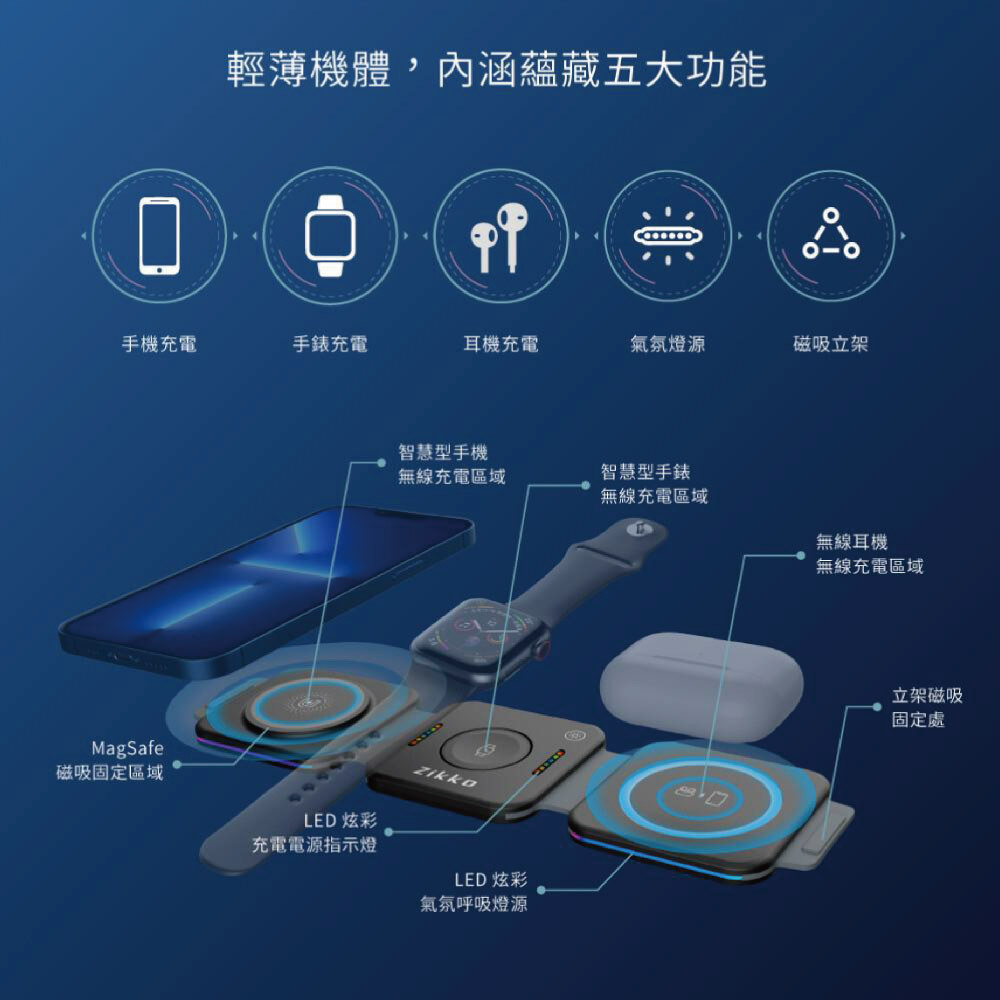 輕薄機體，內涵蘊藏五大功能

手機充電

手錶充電

耳機充電

氣氛燈源

磁吸立架

智慧型手機
無線充電區域

智慧型手錶
無線充電區域

無線耳機
無線充電區域

立架磁吸
固定處

MagSafe
磁吸固定區域

Zikko

LED 炫彩
充電電源指示燈

LED 炫彩
氣氛呼吸燈源