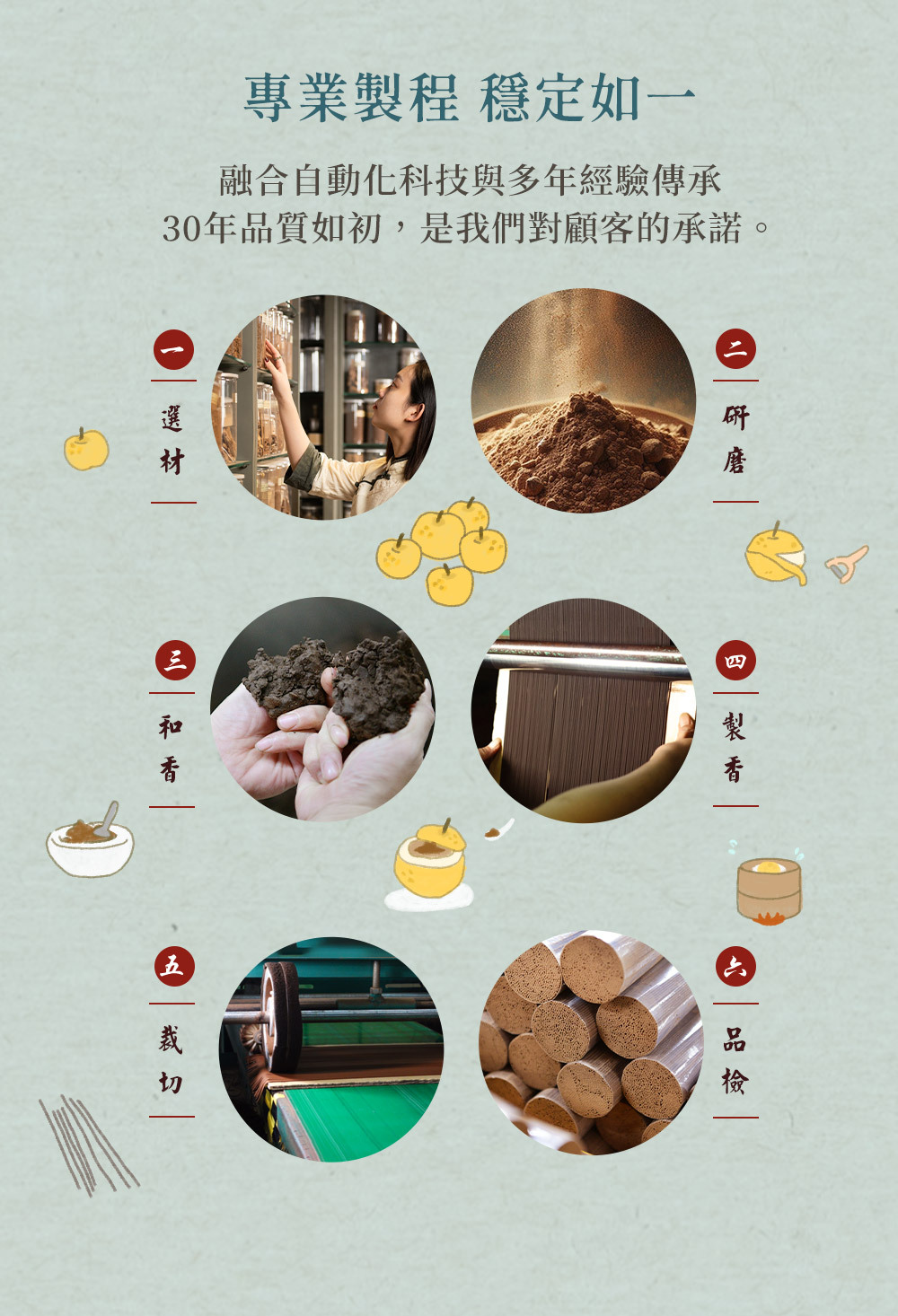 專業製程 穩定如一

融合自動化科技與多年經驗傳承
30年品質如初，是我們對顧客的承諾。

一
選材

二
研磨

三
和香

四
製香

五
裁切

六
品檢