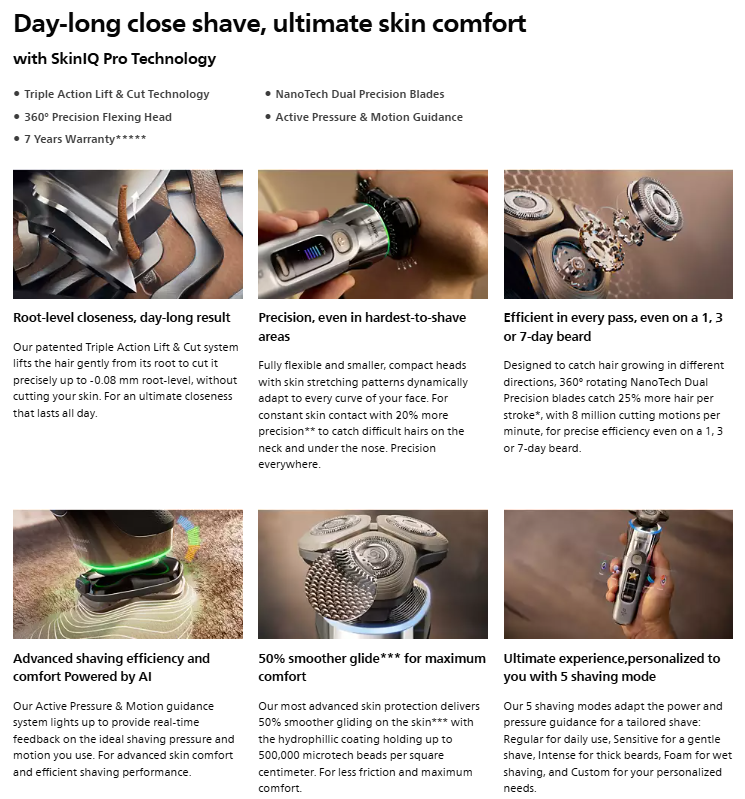 Day-long close shave, ultimate skin comfort

with SkinIQ Pro Technology

• Triple Action Lift & Cut Technology
• 360° Precision Flexing Head
• 7 Years Warranty*****

• NanoTech Dual Precision Blades
• Active Pressure & Motion Guidance

Root-level closeness, day-long result

Our patented Triple Action Lift & Cut system lifts the hair gently from its root to cut it precisely up to -0.08 mm root-level, without cutting your skin. For an ultimate closeness that lasts all day.

Precision, even in hardest-to-shave areas

Fully flexible and smaller, compact heads with skin stretching patterns dynamically adapt to every curve of your face. For constant skin contact with 20% more precision** to catch difficult hairs on the neck and under the nose. Precision everywhere.

Efficient in every pass, even on a 1, 3 or 7-day beard

Designed to catch hair growing in different directions, 360° rotating NanoTech Dual Precision blades catch 25% more hair per stroke*, with 8 million cutting motions per minute, for precise efficiency even on a 1, 3 or 7-day beard.

Advanced shaving efficiency and comfort Powered by AI

Our Active Pressure & Motion guidance system lights up to provide real-time feedback on the ideal shaving pressure and motion you use. For advanced skin comfort and efficient shaving performance.

50% smoother glide*** for maximum comfort

Our most advanced skin protection delivers 50% smoother gliding on the skin*** with the hydrophillic coating holding up to 500,000 microtech beads per square centimeter. For less friction and maximum comfort.

Ultimate experience,personalized to you with 5 shaving mode

Our 5 shaving modes adapt the power and pressure guidance for a tailored shave: Regular for daily use, Sensitive for a gentle shave, Intense for thick beards, Foam for wet shaving, and Custom for your personalized needs.