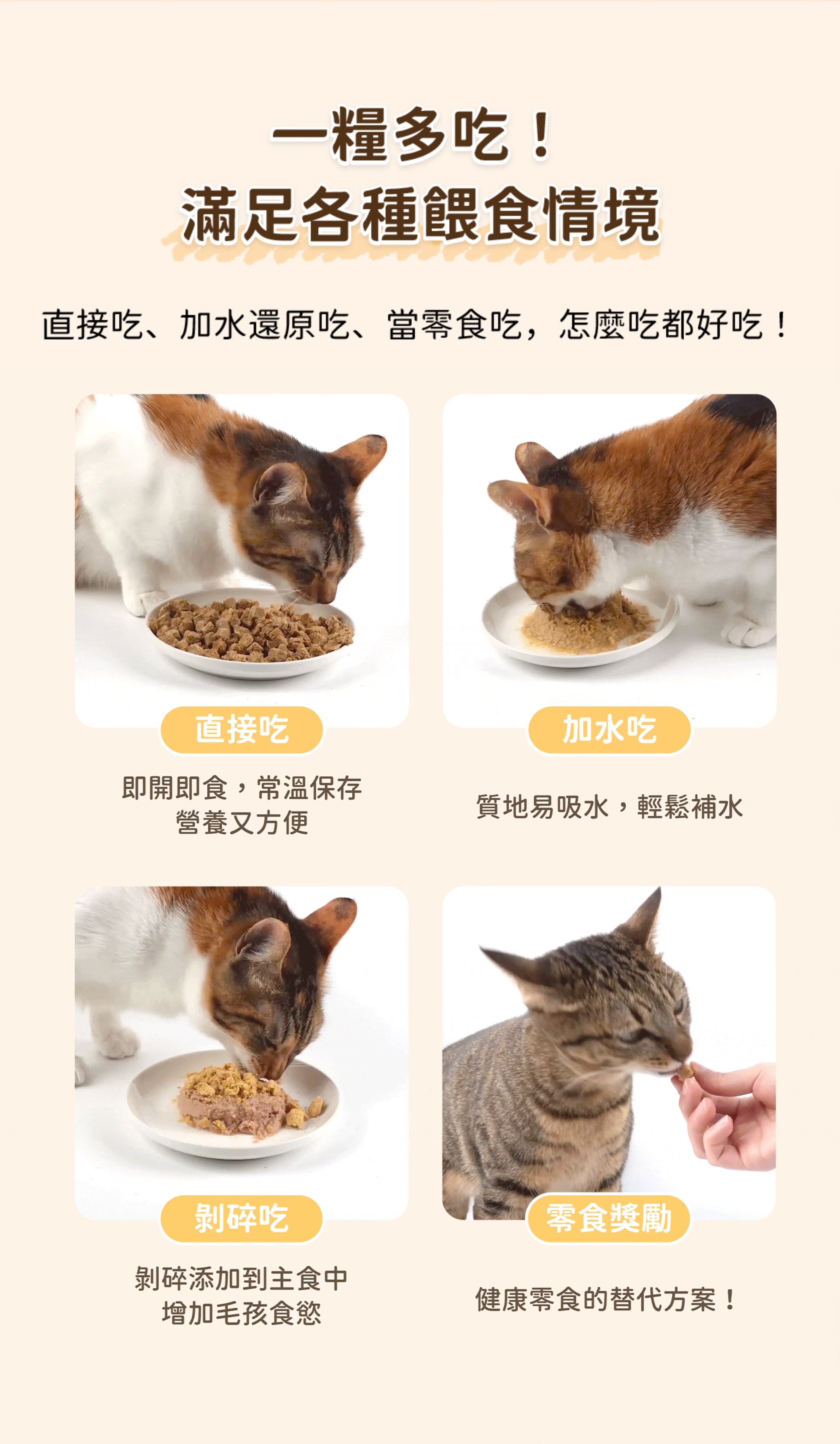 一糧多吃！
滿足各種餵食情境

直接吃、加水還原吃、當零食吃，怎麼吃都好吃！

直接吃

即開即食，常溫保存
營養又方便

加水吃

質地易吸水，輕鬆補水

剝碎吃

剝碎添加到主食中
增加毛孩食慾

零食獎勵

健康零食的替代方案！