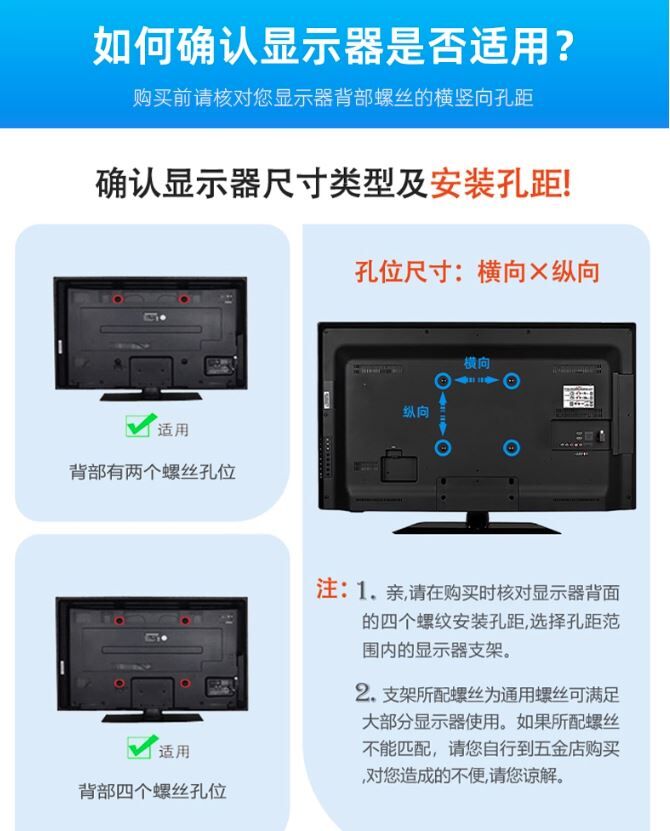 如何确认显示器是否适用？

购买前请核对您显示器背部螺丝的横竖向孔距

确认显示器尺寸类型及安装孔距!

适用

背部有两个螺丝孔位

适用

背部四个螺丝孔位

孔位尺寸：横向×纵向

横向

纵向

注：1. 亲,请在购买时核对显示器背面的四个螺纹安装孔距,选择孔距范围内的显示器支架。

2. 支架所配螺丝为通用螺丝可满足大部分显示器使用。如果所配螺丝不能匹配，请您自行到五金店购买,对您造成的不便,请您谅解。