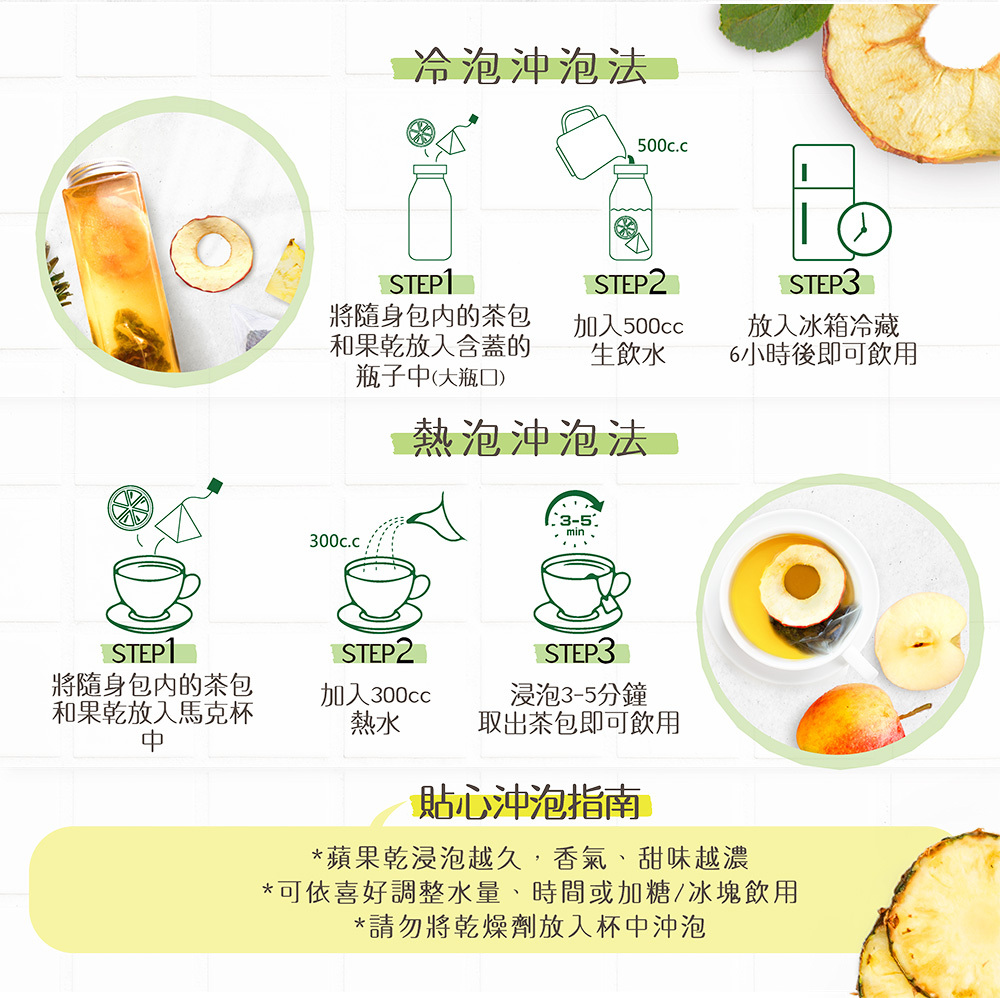 冷泡沖泡法

500c.c

STEP1
將隨身包內的茶包和果乾放入含蓋的瓶子中(大瓶口)

STEP2
加入500cc 生飲水

STEP3
放入冰箱冷藏 6小時後即可飲用

熱泡沖泡法

300c.c

3-5 min

STEP1
將隨身包內的茶包和果乾放入馬克杯中

STEP2
加入300cc 熱水

STEP3
浸泡3-5分鐘 取出茶包即可飲用

貼心沖泡指南

*蘋果乾浸泡越久，香氣、甜味越濃
*可依喜好調整水量、時間或加糖/冰塊飲用
*請勿將乾燥劑放入杯中沖泡