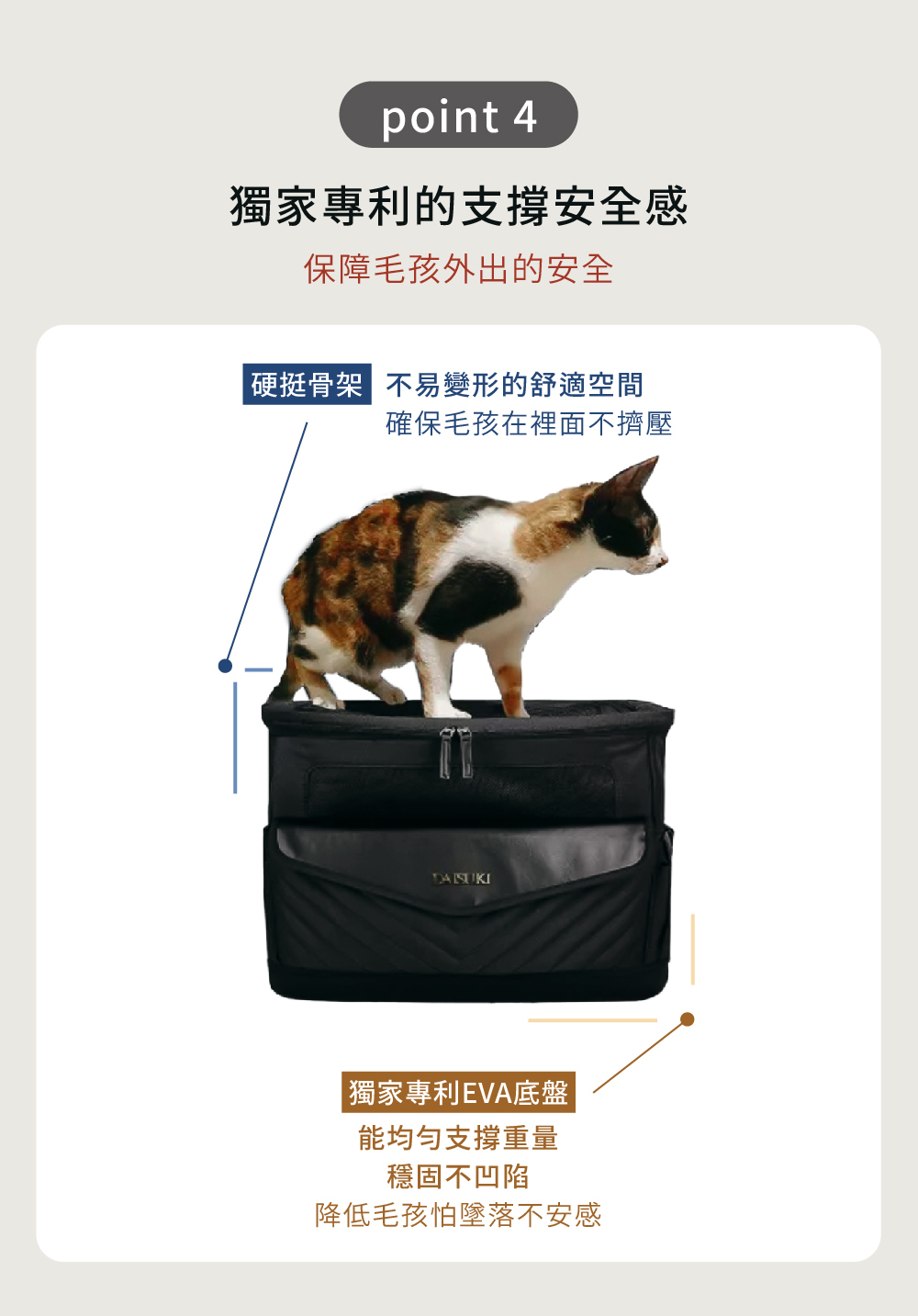 point 4

獨家專利的支撐安全感

保障毛孩外出的安全

硬挺骨架 不易變形的舒適空間
確保毛孩在裡面不擠壓

DAISUKI

獨家專利EVA底盤
能均勻支撐重量
穩固不凹陷
降低毛孩怕墜落不安感