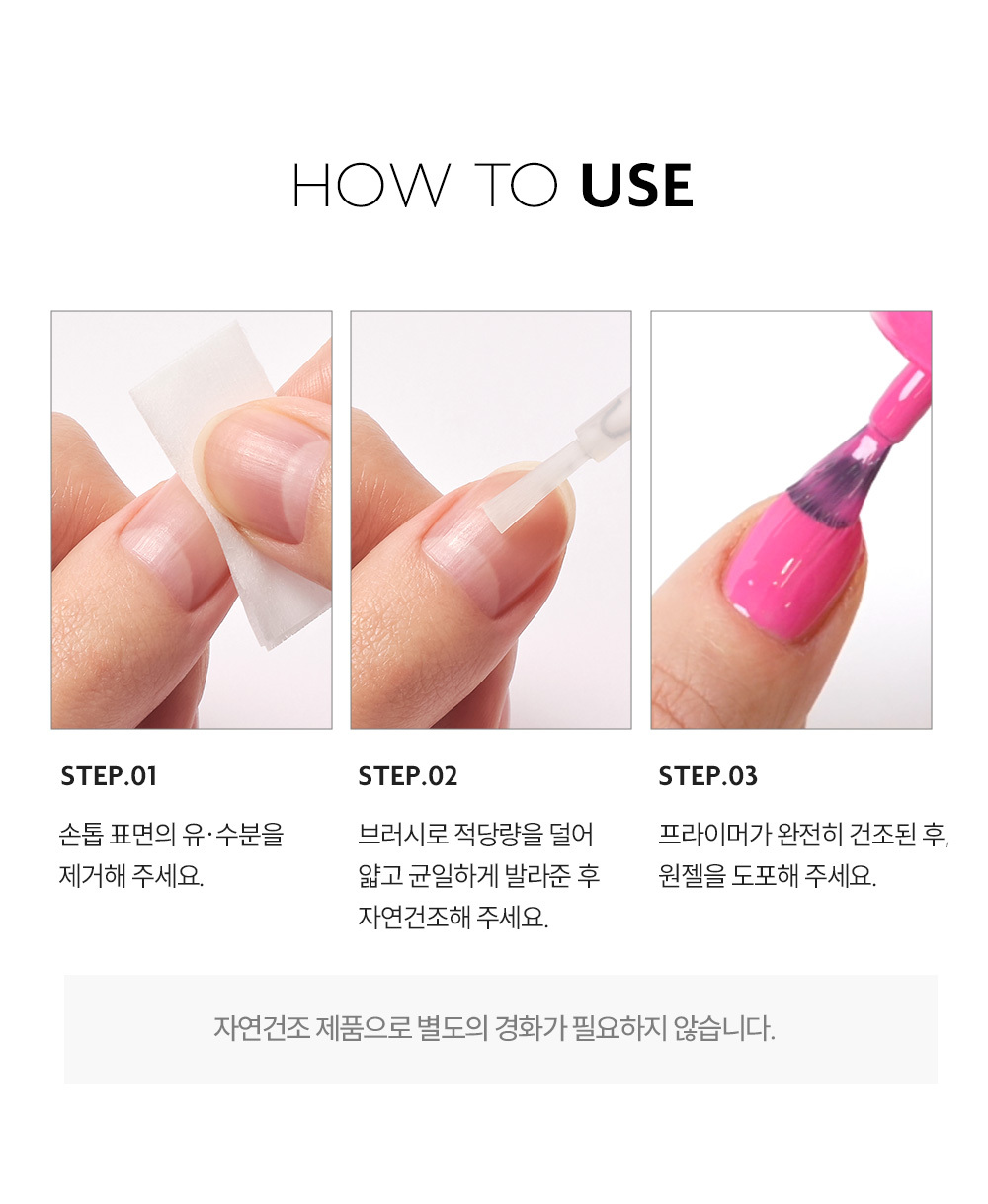 HOW TO USE

STEP.01

손톱 표면의 유·수분을 제거해 주세요.

STEP.02

브러시로 적당량을 덜어 얇고 균일하게 발라준 후 자연건조해 주세요.

STEP.03

프라이머가 완전히 건조된 후, 원젤을 도포해 주세요.

자연건조 제품으로 별도의 경화가 필요하지 않습니다.