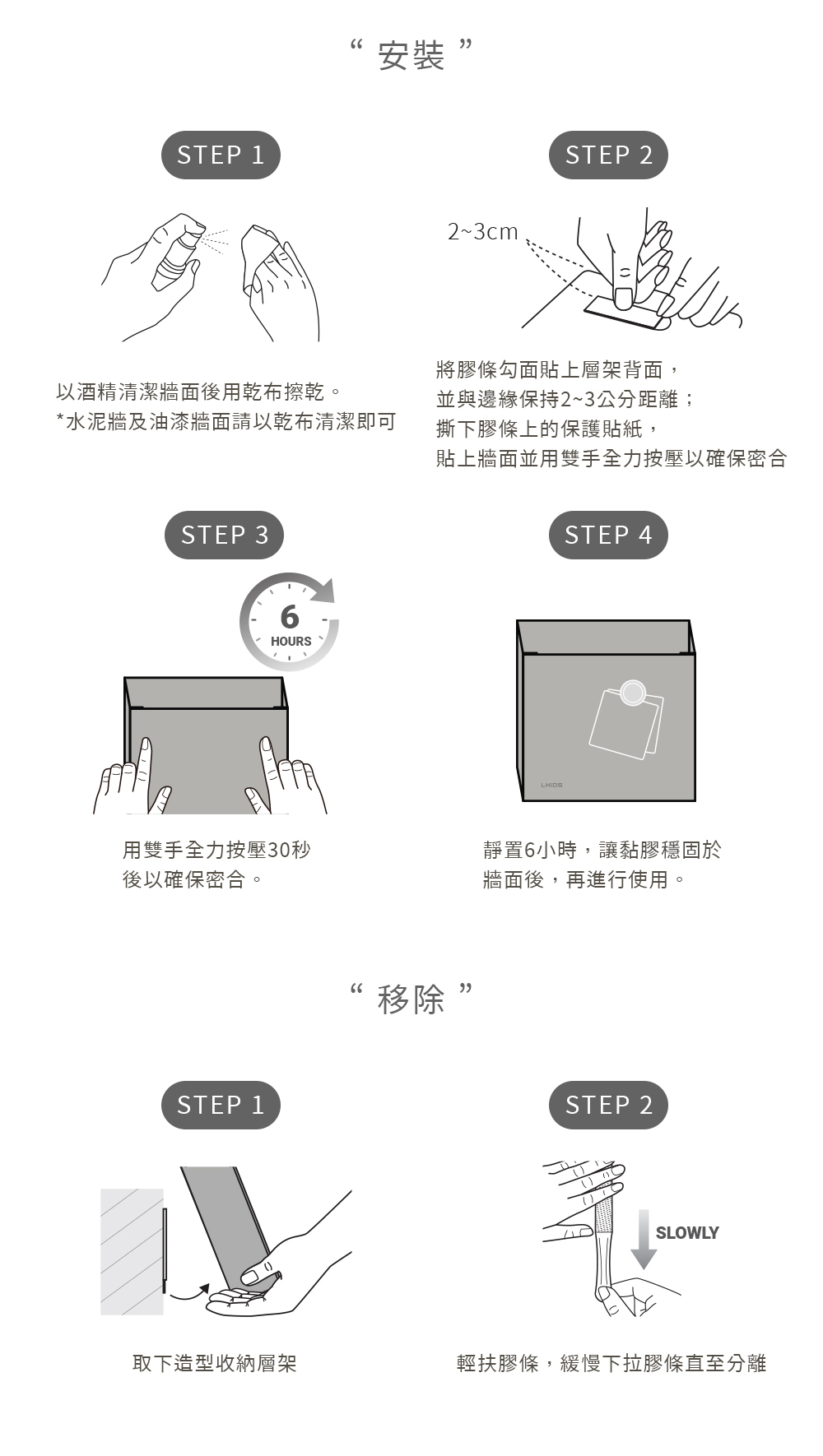 “ 安裝 ”

STEP 1

以酒精清潔牆面後用乾布擦乾。
*水泥牆及油漆牆面請以乾布清潔即可

STEP 2

2~3cm

將膠條勾面貼上層架背面，
並與邊緣保持2~3公分距離；
撕下膠條上的保護貼紙，
貼上牆面並用雙手全力按壓以確保密合

STEP 3

6
HOURS

用雙手全力按壓30秒
後以確保密合。

STEP 4

LHIDS

靜置6小時，讓黏膠穩固於
牆面後，再進行使用。

“ 移除 ”

STEP 1

取下造型收納層架

STEP 2

SLOWLY

輕扶膠條，緩慢下拉膠條直至分離