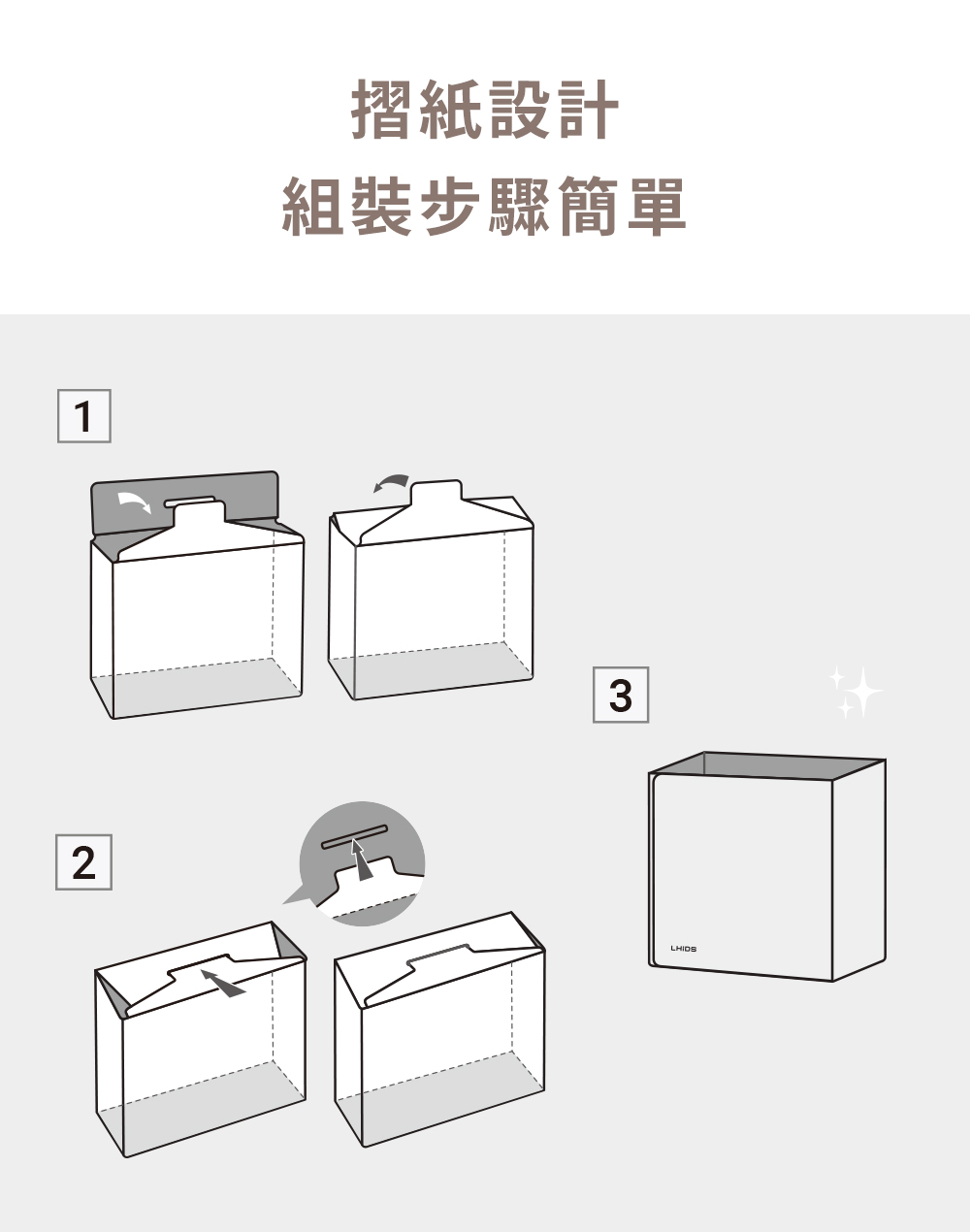 摺紙設計
組裝步驟簡單

1

2

3

LHIDS