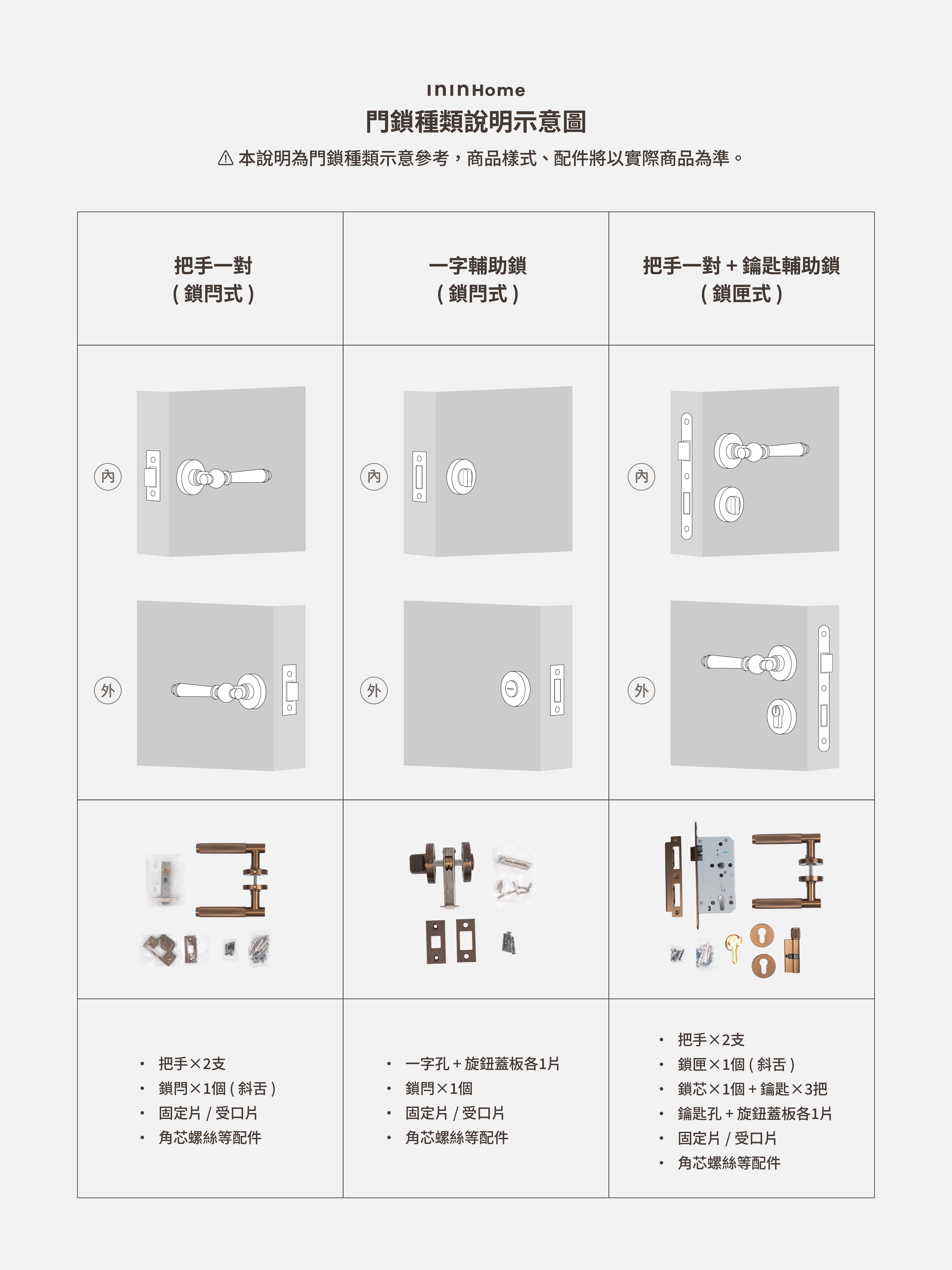 ININHome
門鎖種類說明示意圖
⚠ 本說明為門鎖種類示意參考，商品樣式、配件將以實際商品為準。

| 把手一對 ( 鎖閂式 ) | 一字輔助鎖 ( 鎖閂式 ) | 把手一對 + 鑰匙輔助鎖 ( 鎖匣式 ) |
|---|---|---|
| 內 外 | 內 外 | 內 外 |
| | | |
| • 把手×2支 • 鎖閂×1個 ( 斜舌 ) • 固定片 / 受口片 • 角芯螺絲等配件 | • 一字孔 + 旋鈕蓋板各1片 • 鎖閂×1個 • 固定片 / 受口片 • 角芯螺絲等配件 | • 把手×2支 • 鎖匣×1個 ( 斜舌 ) • 鎖芯×1個 + 鑰匙×3把 • 鑰匙孔 + 旋鈕蓋板各1片 • 固定片 / 受口片 • 角芯螺絲等配件 |