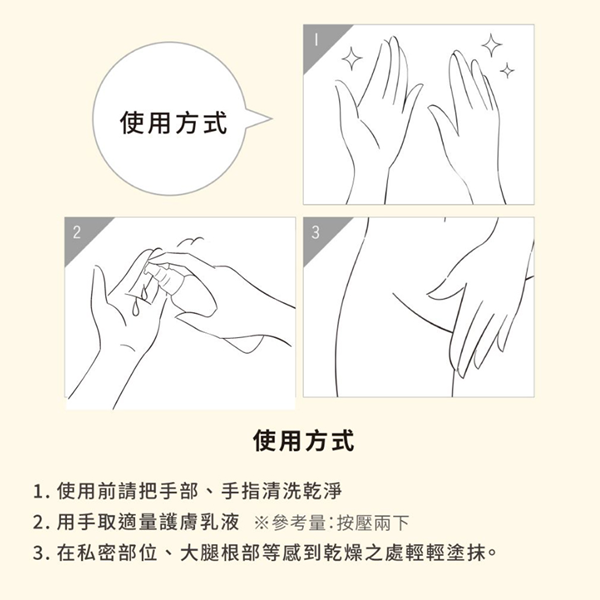 使用方式

1

2

3

使用方式

1. 使用前請把手部、手指清洗乾淨
2. 用手取適量護膚乳液 ※參考量:按壓兩下
3. 在私密部位、大腿根部等感到乾燥之處輕輕塗抹。