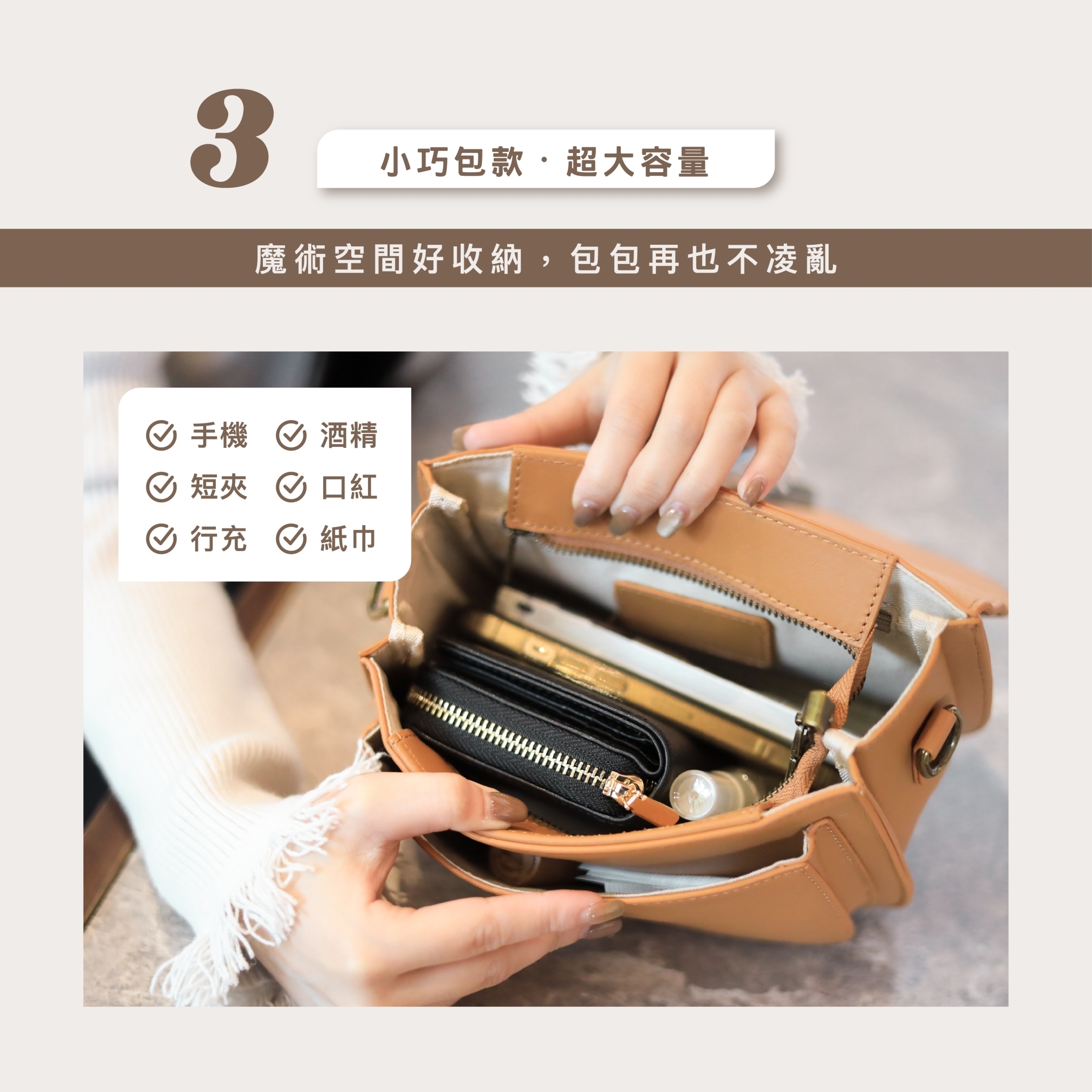 3

小巧包款 · 超大容量

魔術空間好收納，包包再也不凌亂

手機 酒精
短夾 口紅
行充 紙巾