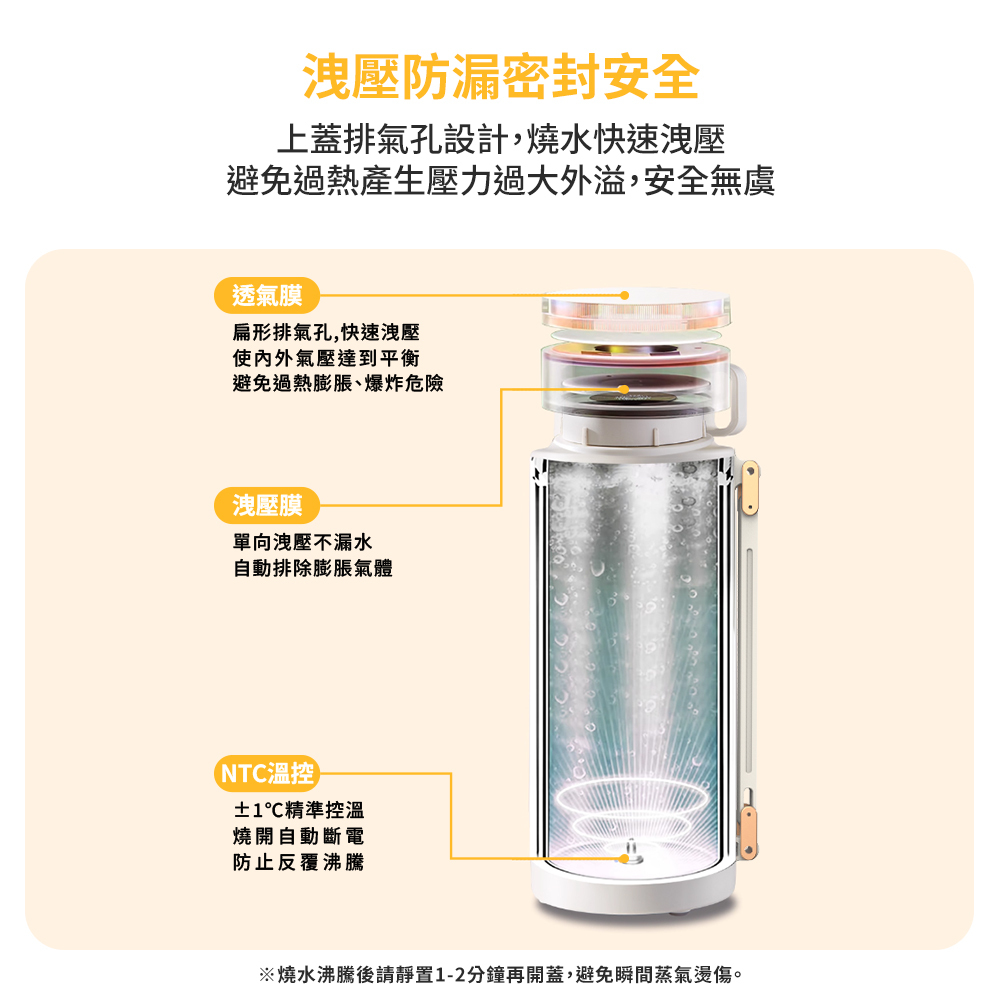 洩壓防漏密封安全

上蓋排氣孔設計，燒水快速洩壓
避免過熱產生壓力過大外溢，安全無虞

透氣膜

扁形排氣孔,快速洩壓
使內外氣壓達到平衡
避免過熱膨脹、爆炸危險

洩壓膜

單向洩壓不漏水
自動排除膨脹氣體

NTC溫控

±1℃精準控溫
燒開自動斷電
防止反覆沸騰

※燒水沸騰後請靜置1-2分鐘再開蓋，避免瞬間蒸氣燙傷。