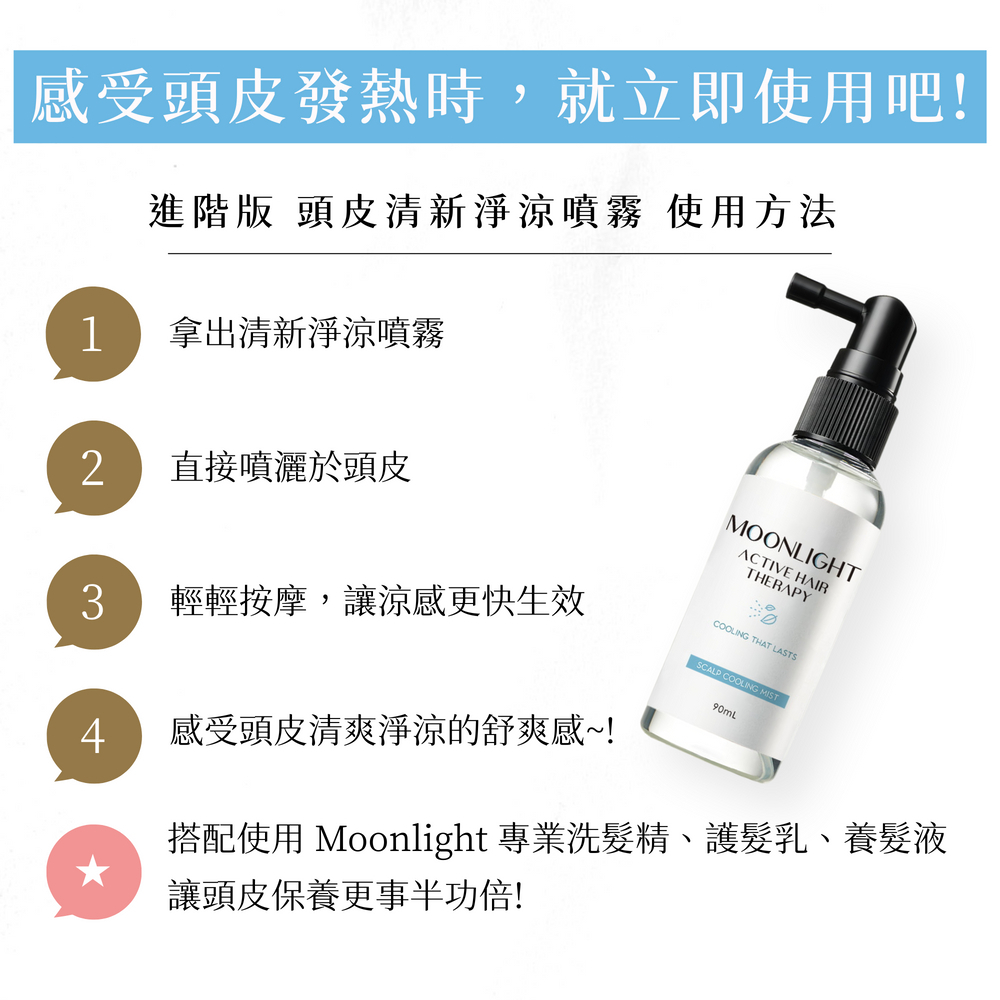 感受頭皮發熱時，就立即使用吧!

進階版 頭皮清新淨涼噴霧 使用方法

1 拿出清新淨涼噴霧

2 直接噴灑於頭皮

3 輕輕按摩，讓涼感更快生效

4 感受頭皮清爽淨涼的舒爽感~!

★ 搭配使用 Moonlight 專業洗髮精、護髮乳、養髮液 讓頭皮保養更事半功倍!

MOONLIGHT
ACTIVE HAIR THERAPY
COOLING THAT LASTS
SCALP COOLING MIST
90mL