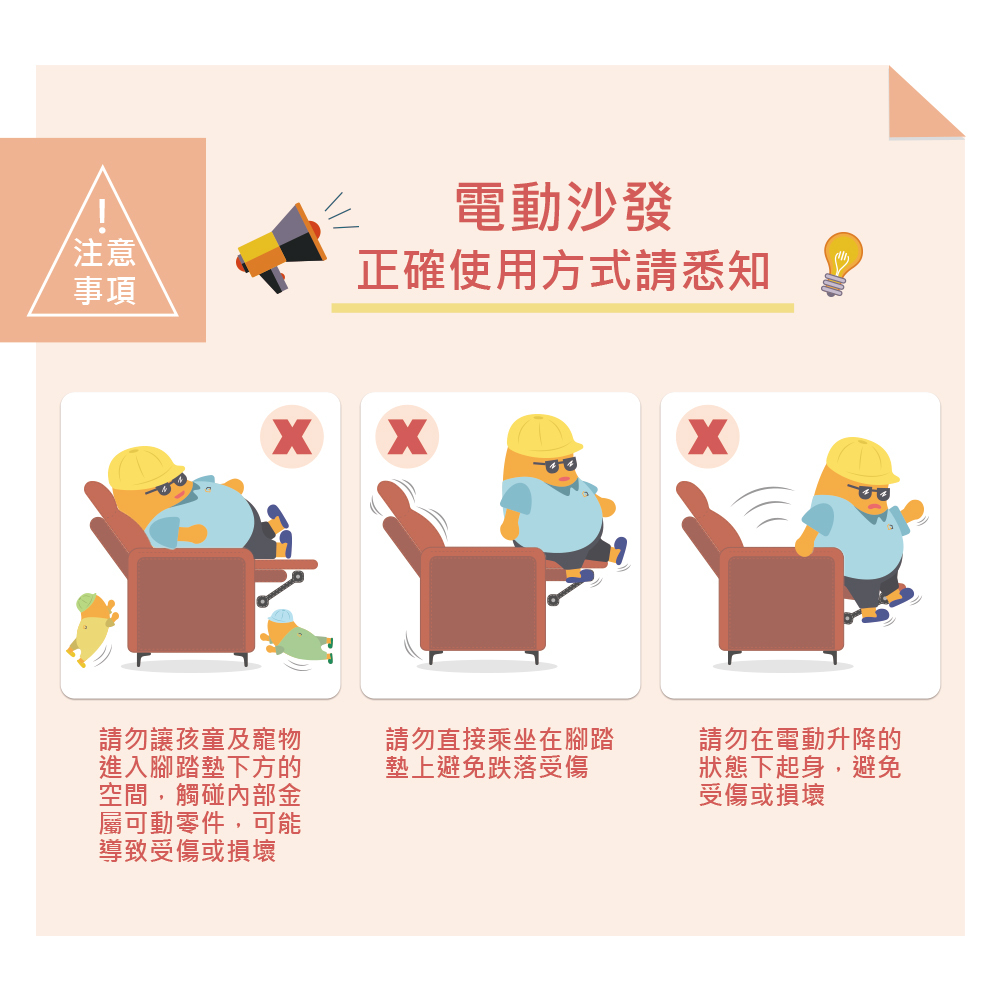 !
注意
事項

電動沙發
正確使用方式請悉知

X

X

X

請勿讓孩童及寵物進入腳踏墊下方的空間，觸碰內部金屬可動零件，可能導致受傷或損壞

請勿直接乘坐在腳踏墊上避免跌落受傷

請勿在電動升降的狀態下起身，避免受傷或損壞