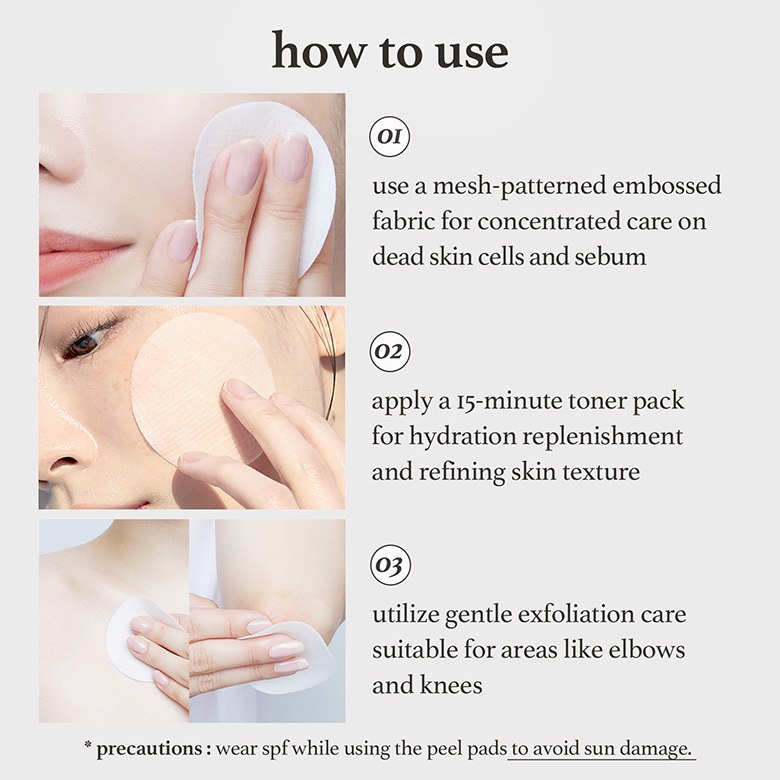 how to use

01

use a mesh-patterned embossed fabric for concentrated care on dead skin cells and sebum

02

apply a 15-minute toner pack for hydration replenishment and refining skin texture

03

utilize gentle exfoliation care suitable for areas like elbows and knees

* precautions : wear spf while using the peel pads to avoid sun damage.