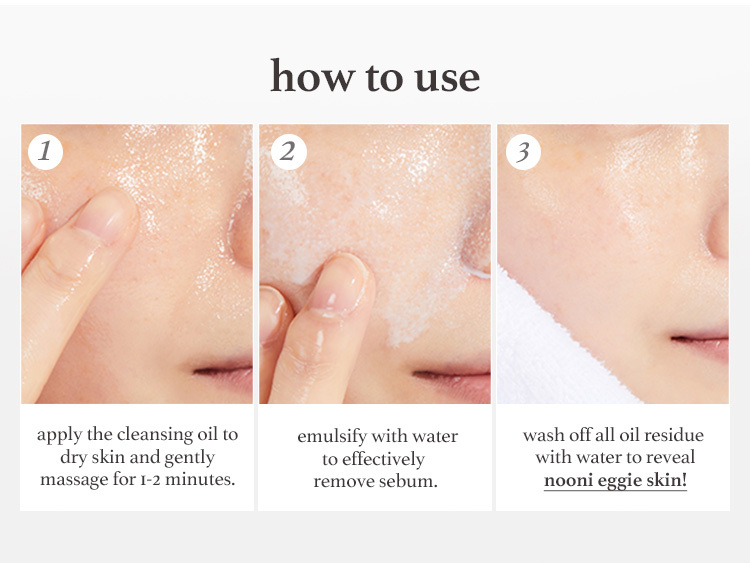 how to use

1

apply the cleansing oil to dry skin and gently massage for 1-2 minutes.

2

emulsify with water to effectively remove sebum.

3

wash off all oil residue with water to reveal nooni eggie skin!