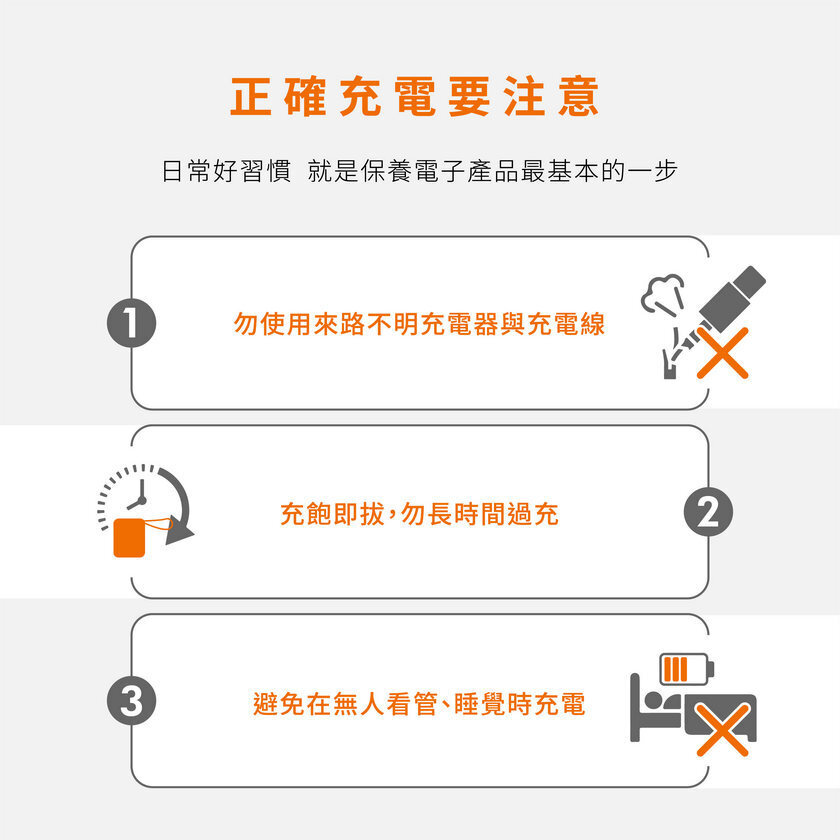 正確充電要注意

日常好習慣 就是保養電子產品最基本的一步

1

勿使用來路不明充電器與充電線

充飽即拔，勿長時間過充

2

3

避免在無人看管、睡覺時充電