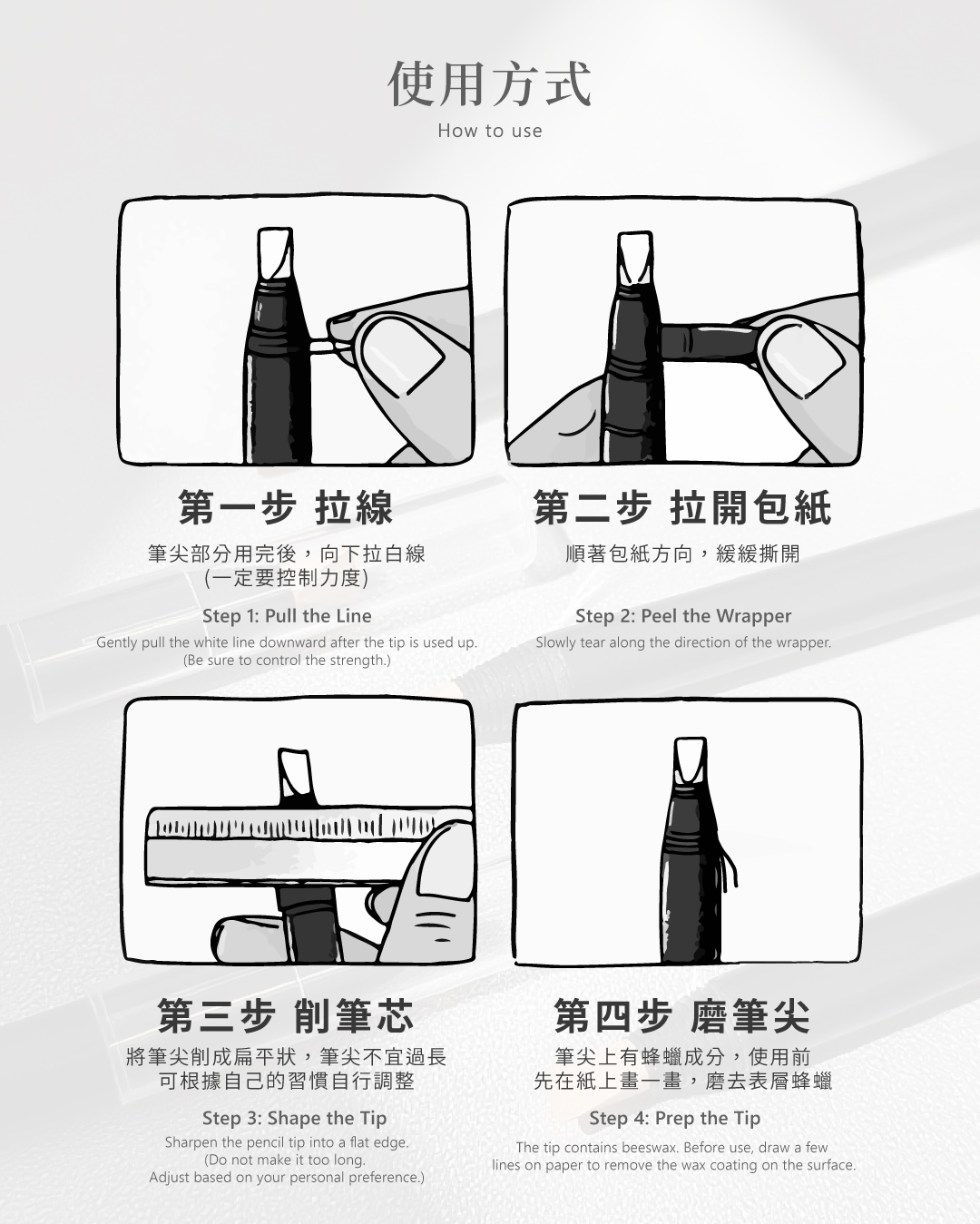 使用方式
How to use

第一步 拉線

筆尖部分用完後，向下拉白線
(一定要控制力度)

Step 1: Pull the Line

Gently pull the white line downward after the tip is used up.
(Be sure to control the strength.)

第二步 拉開包紙

順著包紙方向，緩緩撕開

Step 2: Peel the Wrapper

Slowly tear along the direction of the wrapper.

第三步 削筆芯

將筆尖削成扁平狀，筆尖不宜過長
可根據自己的習慣自行調整

Step 3: Shape the Tip

Sharpen the pencil tip into a flat edge.
(Do not make it too long.
Adjust based on your personal preference.)

第四步 磨筆尖

筆尖上有蜂蠟成分，使用前
先在紙上畫一畫，磨去表層蜂蠟

Step 4: Prep the Tip

The tip contains beeswax. Before use, draw a few lines on paper to remove the wax coating on the surface.