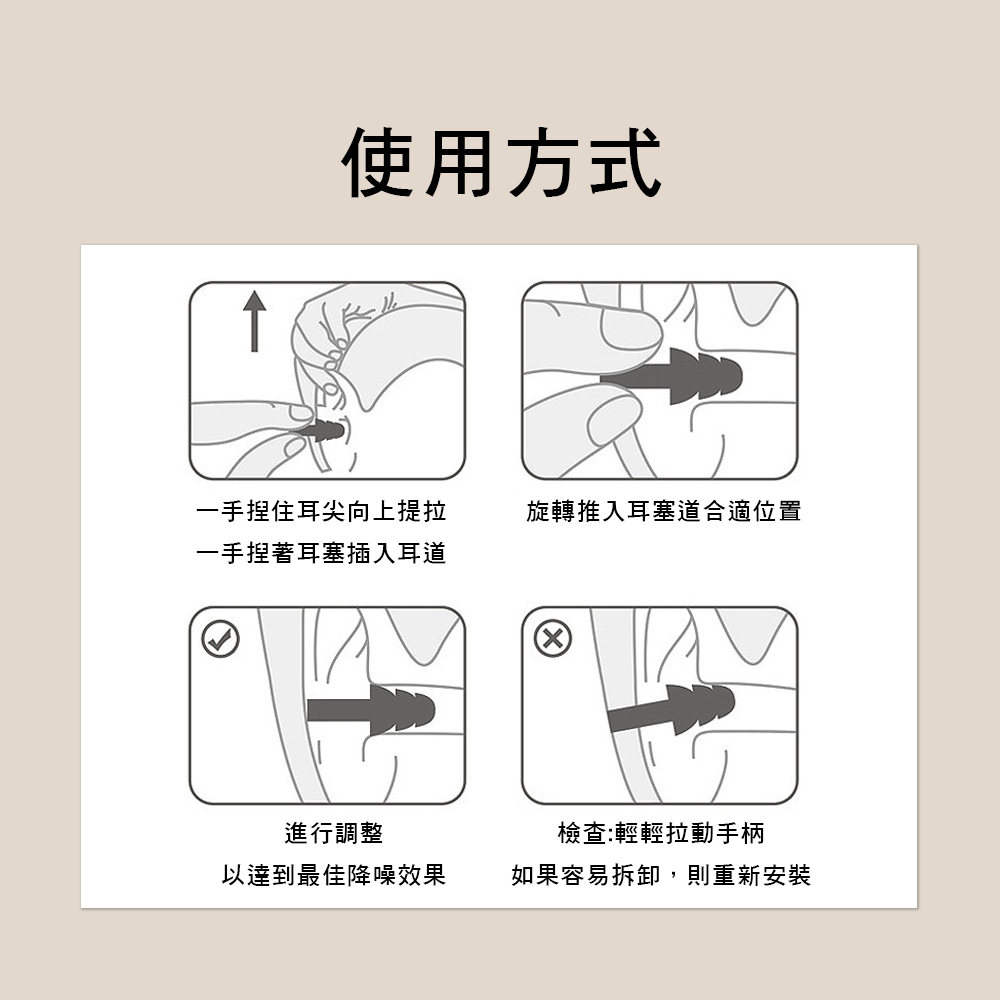 使用方式

一手捏住耳尖向上提拉
一手捏著耳塞插入耳道

旋轉推入耳塞道合適位置

進行調整
以達到最佳降噪效果

檢查:輕輕拉動手柄
如果容易拆卸，則重新安裝