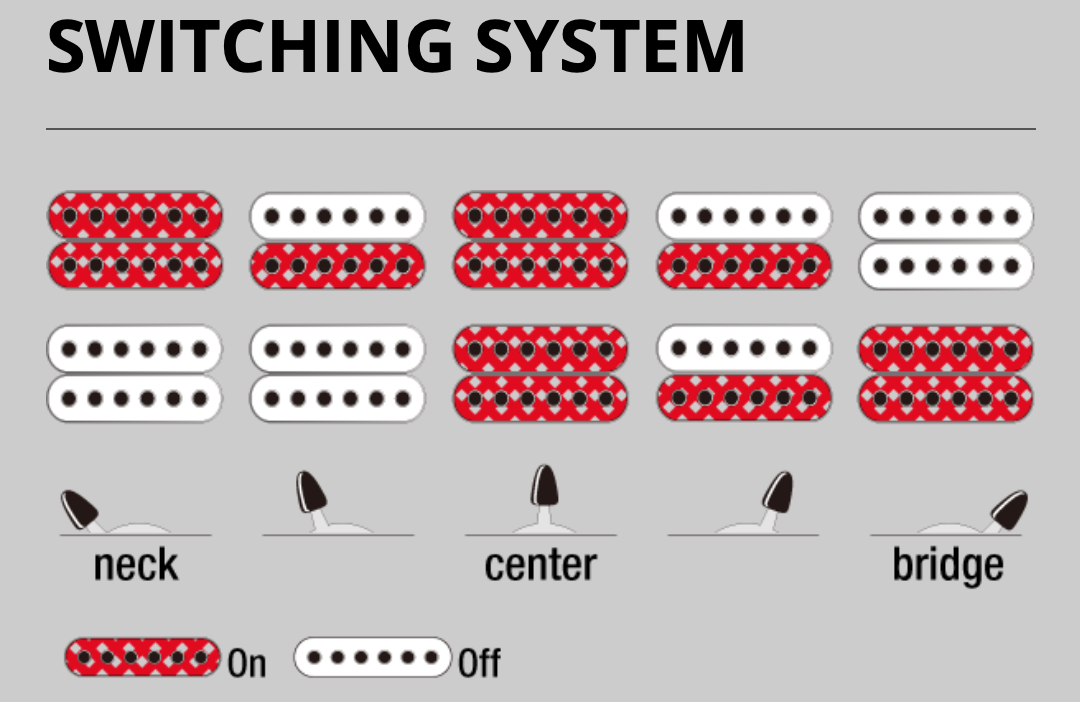 SWITCHING SYSTEM

neck

center

bridge

On Off