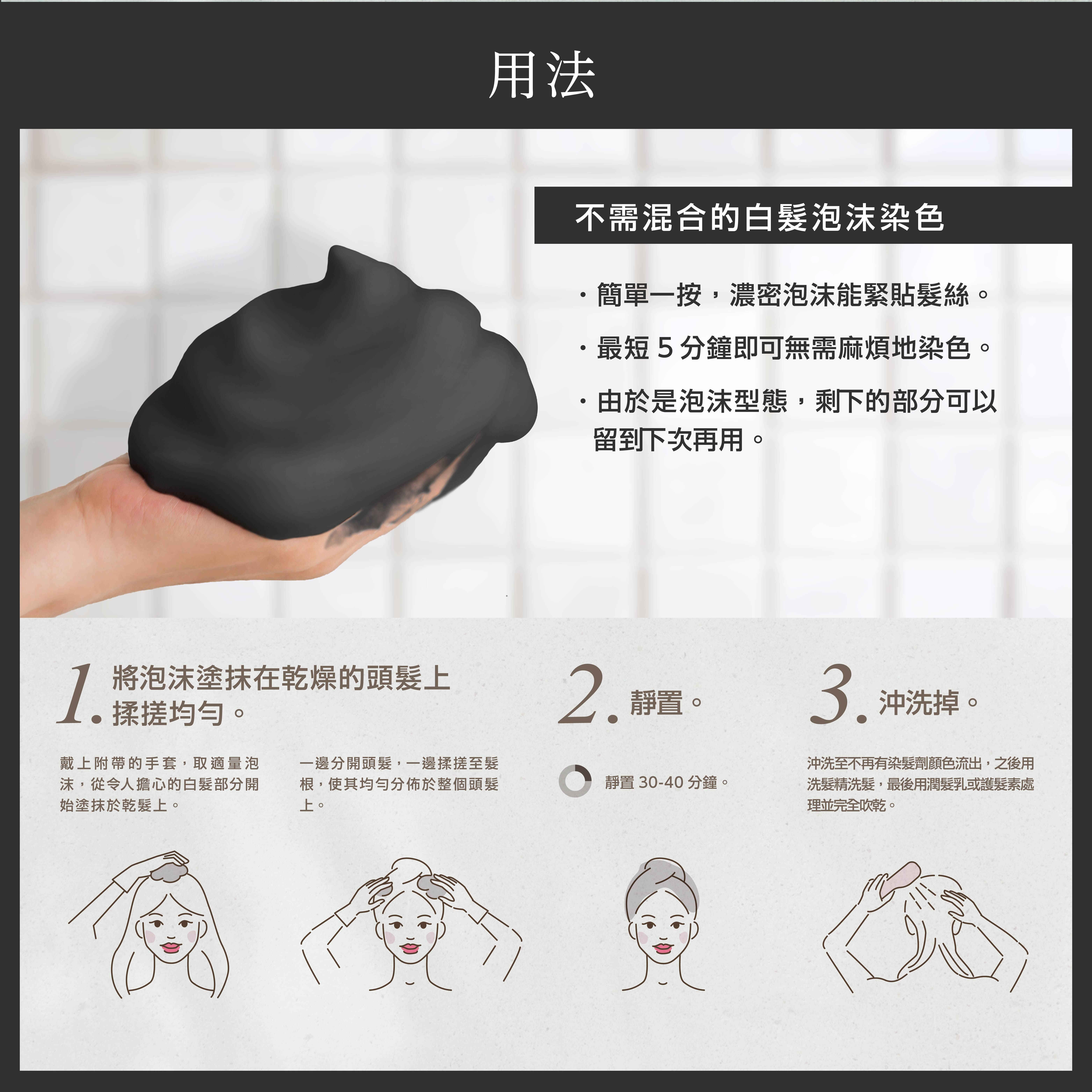 用法

不需混合的白髮泡沫染色

・簡單一按，濃密泡沫能緊貼髮絲。

・最短 5 分鐘即可無需麻煩地染色。

・由於是泡沫型態，剩下的部分可以留到下次再用。

1. 將泡沫塗抹在乾燥的頭髮上揉搓均勻。

戴上附帶的手套，取適量泡沫，從令人擔心的白髮部分開始塗抹於乾髮上。

一邊分開頭髮，一邊揉搓至髮根，使其均勻分佈於整個頭髮上。

2. 靜置。

靜置 30-40 分鐘。

3. 沖洗掉。

沖洗至不再有染髮劑顏色流出，之後用洗髮精洗髮，最後用潤髮乳或護髮素處理並完全吹乾。