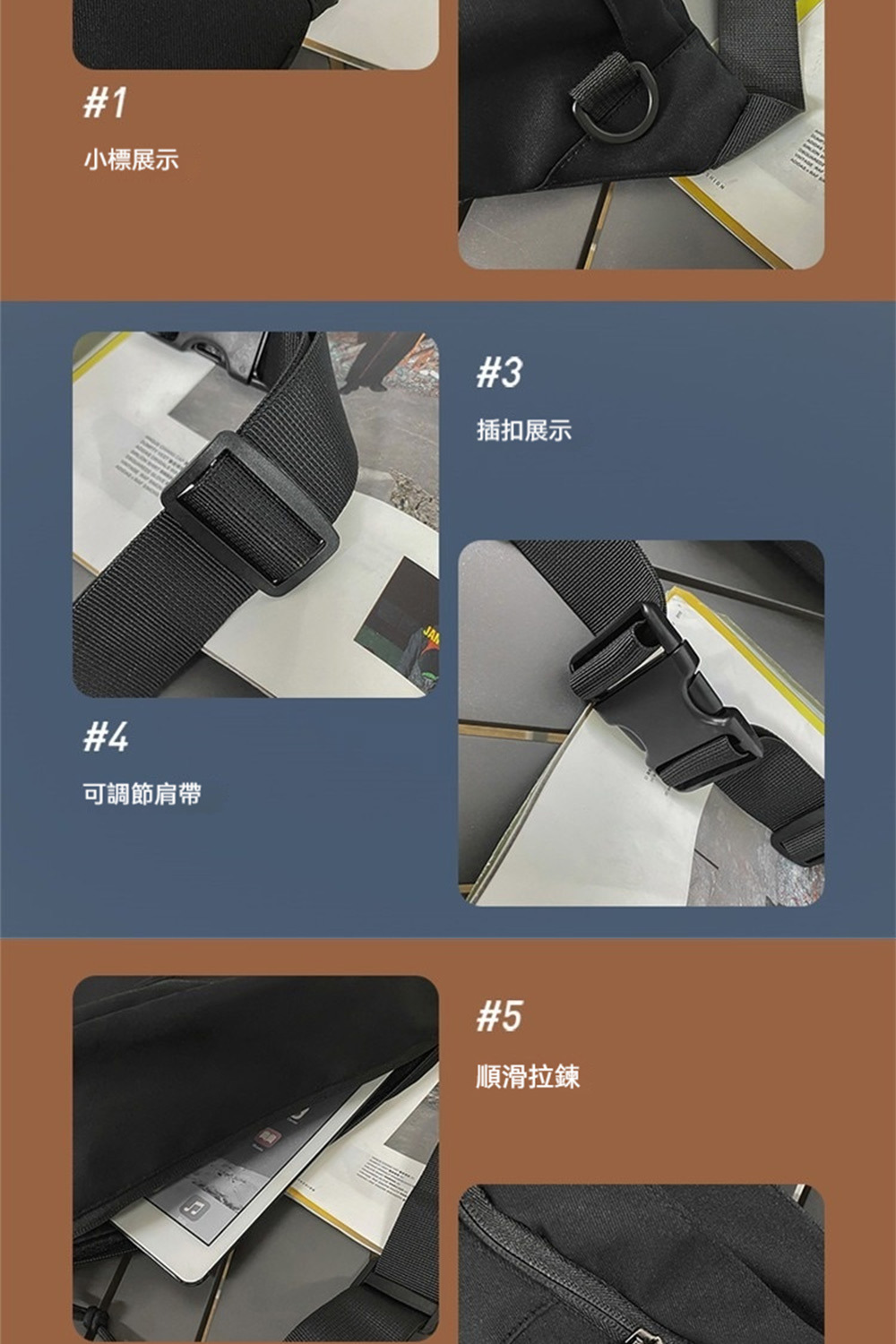 #1

小標展示

#3

插扣展示

#4

可調節肩帶

#5

順滑拉鍊