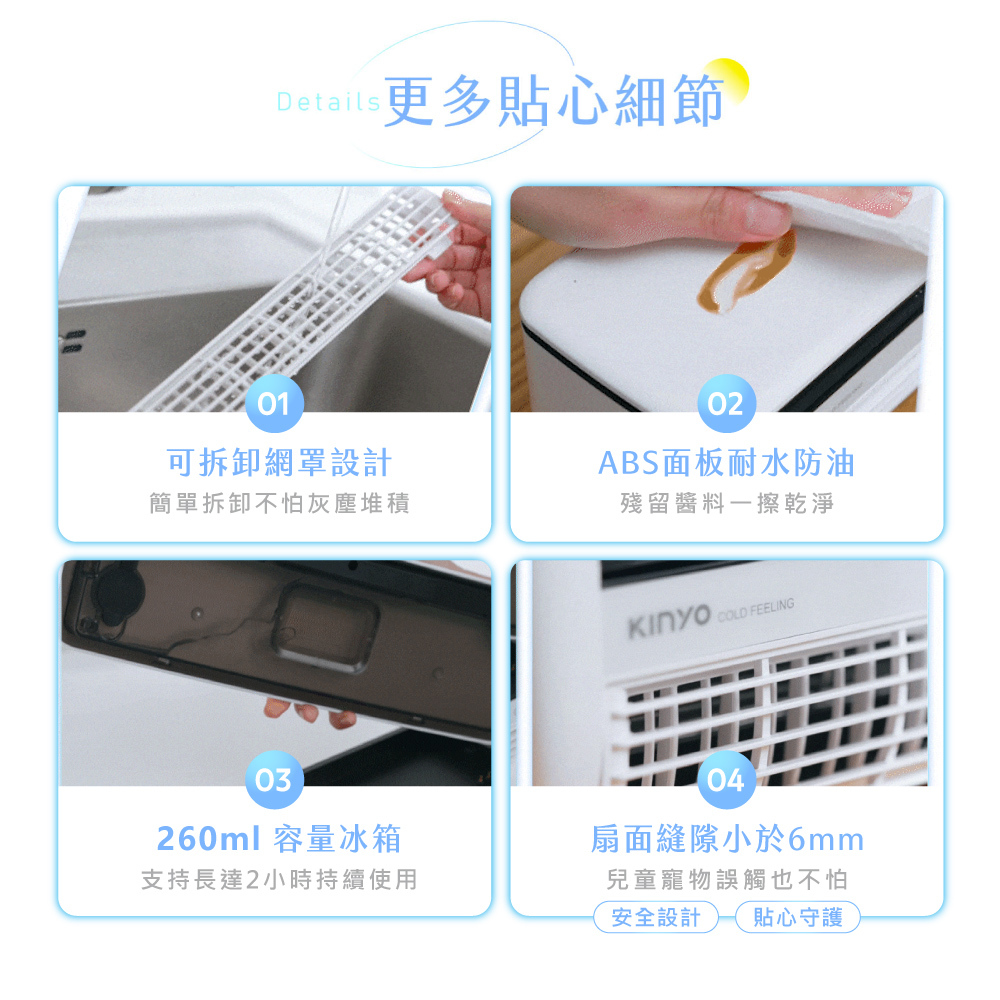 Details 更多貼心細節

01

可拆卸網罩設計

簡單拆卸不怕灰塵堆積

02

ABS面板耐水防油

殘留醬料一擦乾淨

03

260ml 容量冰箱

支持長達2小時持續使用

KINYO COLD FEELING

04

扇面縫隙小於6mm

兒童寵物誤觸也不怕

安全設計 貼心守護