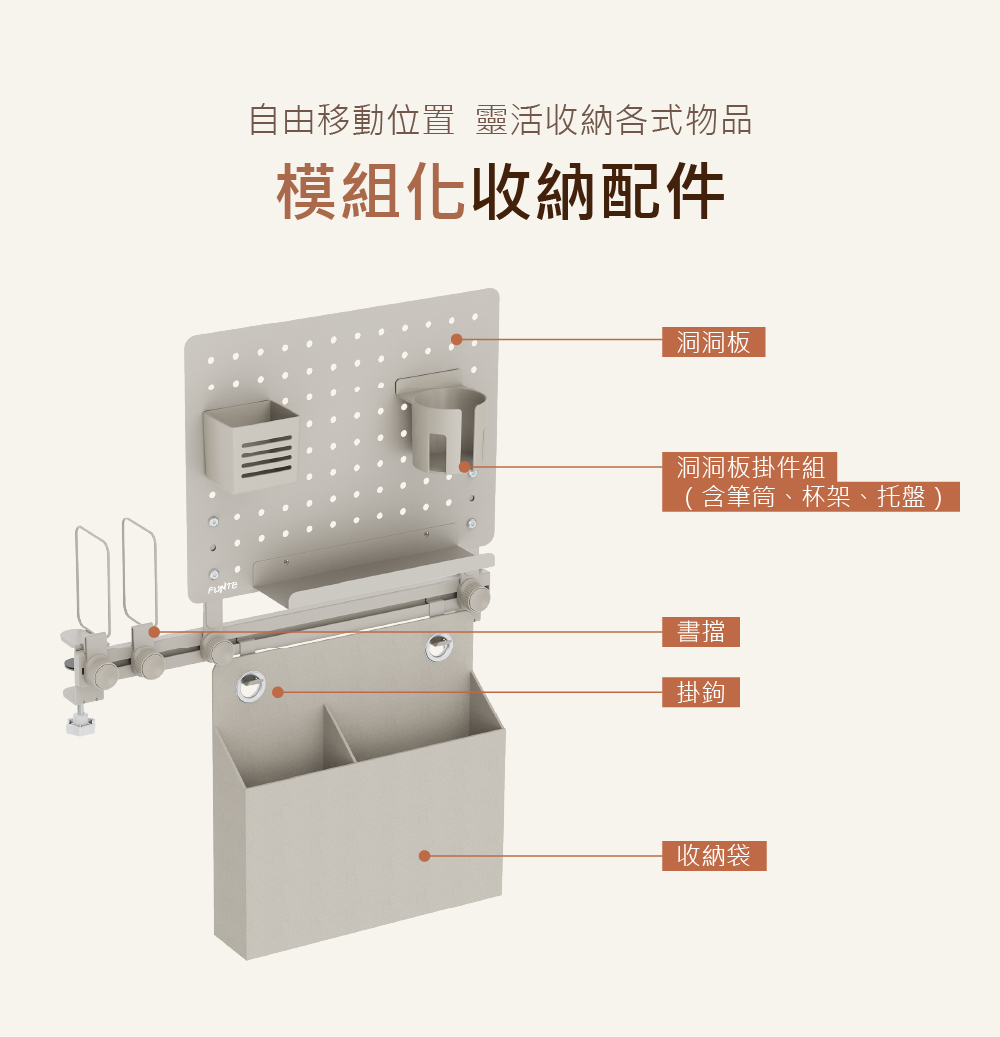 自由移動位置 靈活收納各式物品

模組化收納配件

洞洞板

洞洞板掛件組
（含筆筒、杯架、托盤）

FUNTE

書擋

掛鉤

收納袋