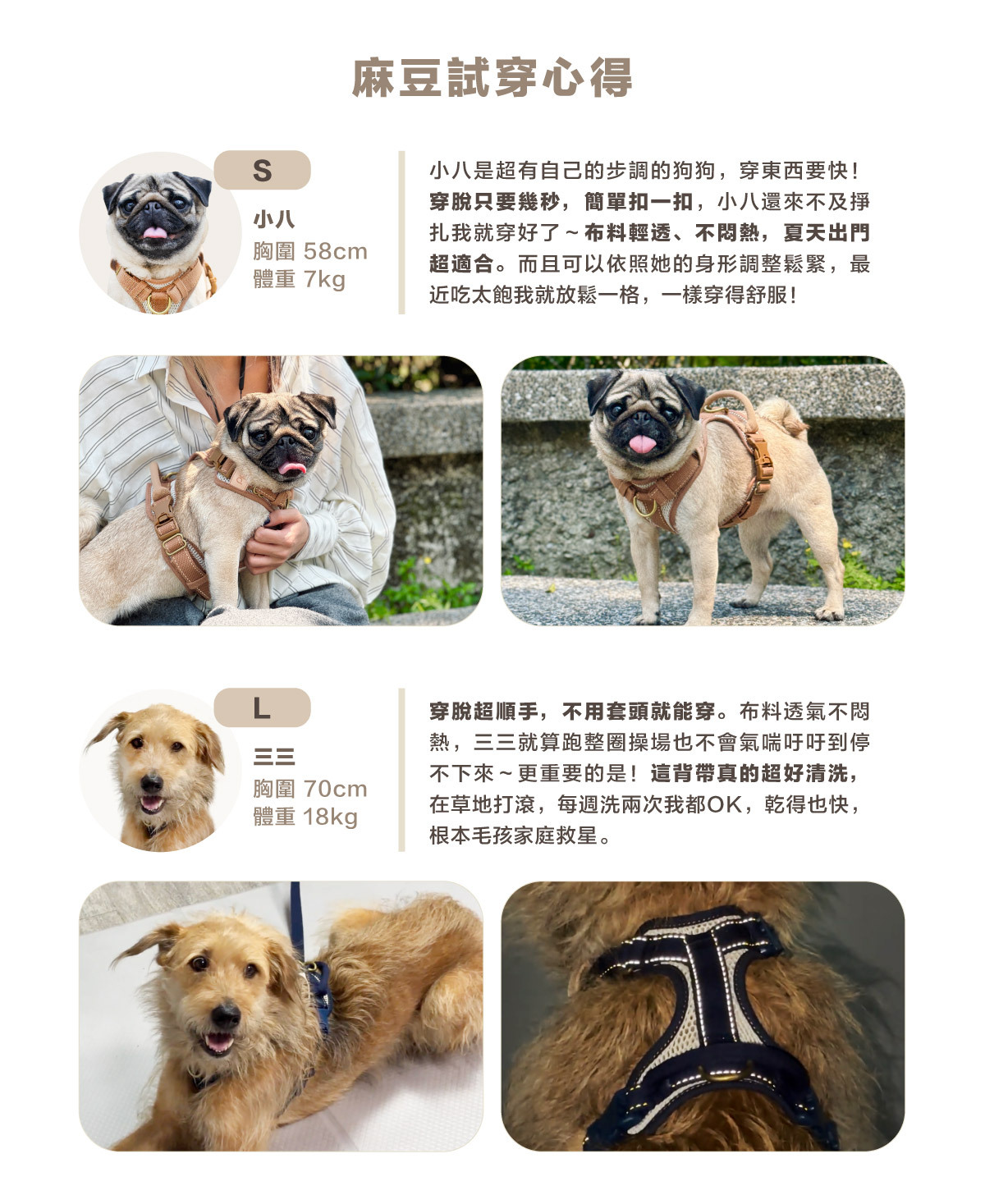 麻豆試穿心得

S

小八
胸圍 58cm
體重 7kg

小八是超有自己的步調的狗狗，穿東西要快！穿脫只要幾秒，簡單扣一扣，小八還來不及掙扎我就穿好了～布料輕透、不悶熱，夏天出門超適合。而且可以依照她的身形調整鬆緊，最近吃太飽我就放鬆一格，一樣穿得舒服！

L

三三
胸圍 70cm
體重 18kg

穿脫超順手，不用套頭就能穿。布料透氣不悶熱，三三就算跑整圈操場也不會氣喘吁吁到停不下來～更重要的是！這背帶真的超好清洗，在草地打滾，每週洗兩次我都OK，乾得也快，根本毛孩家庭救星。