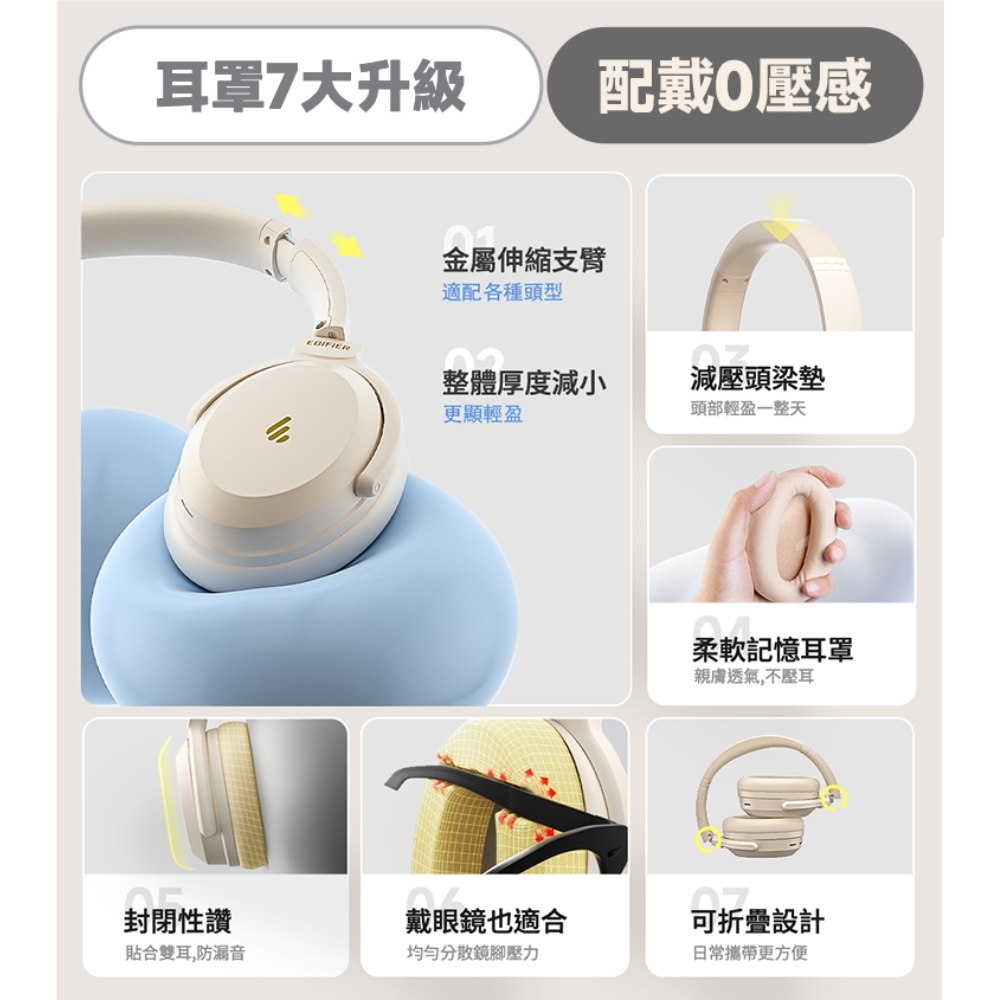 耳罩7大升級

配戴0壓感

01
金屬伸縮支臂
適配各種頭型

EDIFIER

02
整體厚度減小
更顯輕盈

03
減壓頭梁墊
頭部輕盈一整天

04
柔軟記憶耳罩
親膚透氣,不壓耳

05
封閉性讚
貼合雙耳,防漏音

06
戴眼鏡也適合
均勻分散鏡腳壓力

07
可折疊設計
日常攜帶更方便