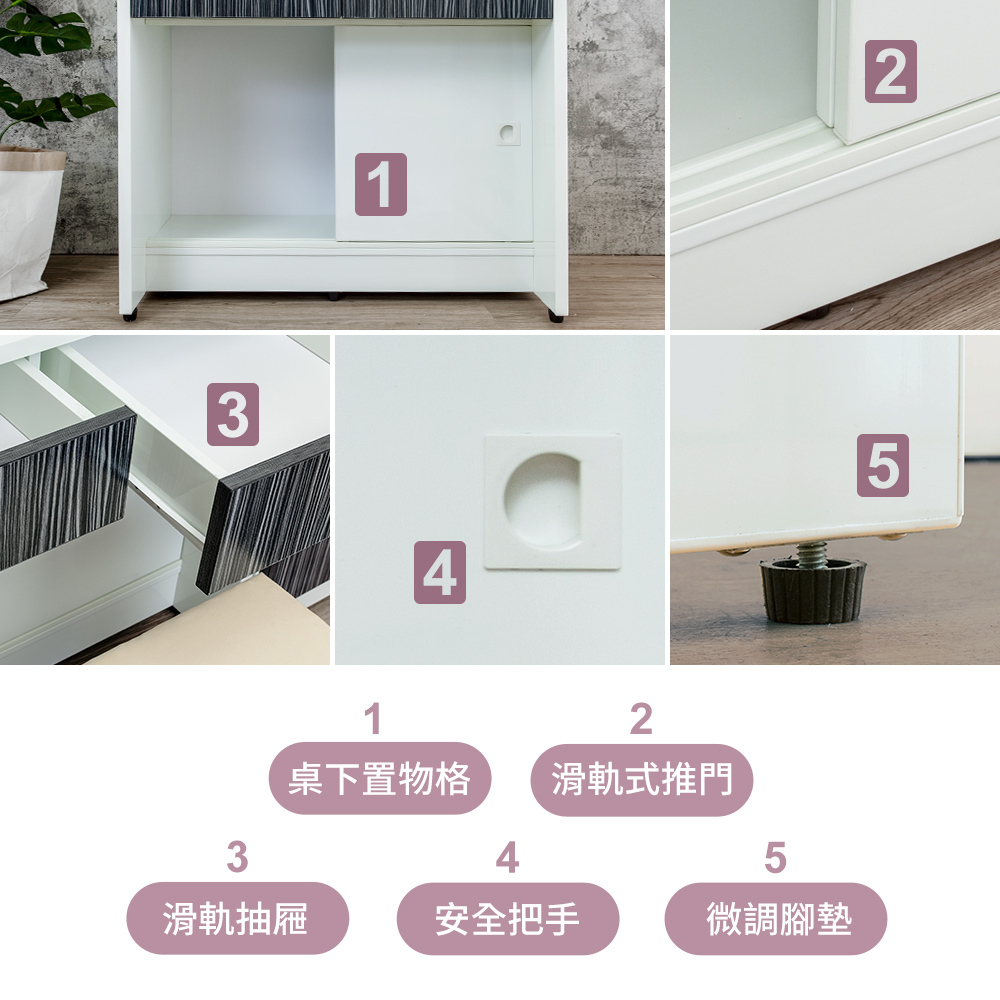 1

2

3

4

5

1
桌下置物格

2
滑軌式推門

3
滑軌抽屜

4
安全把手

5
微調腳墊