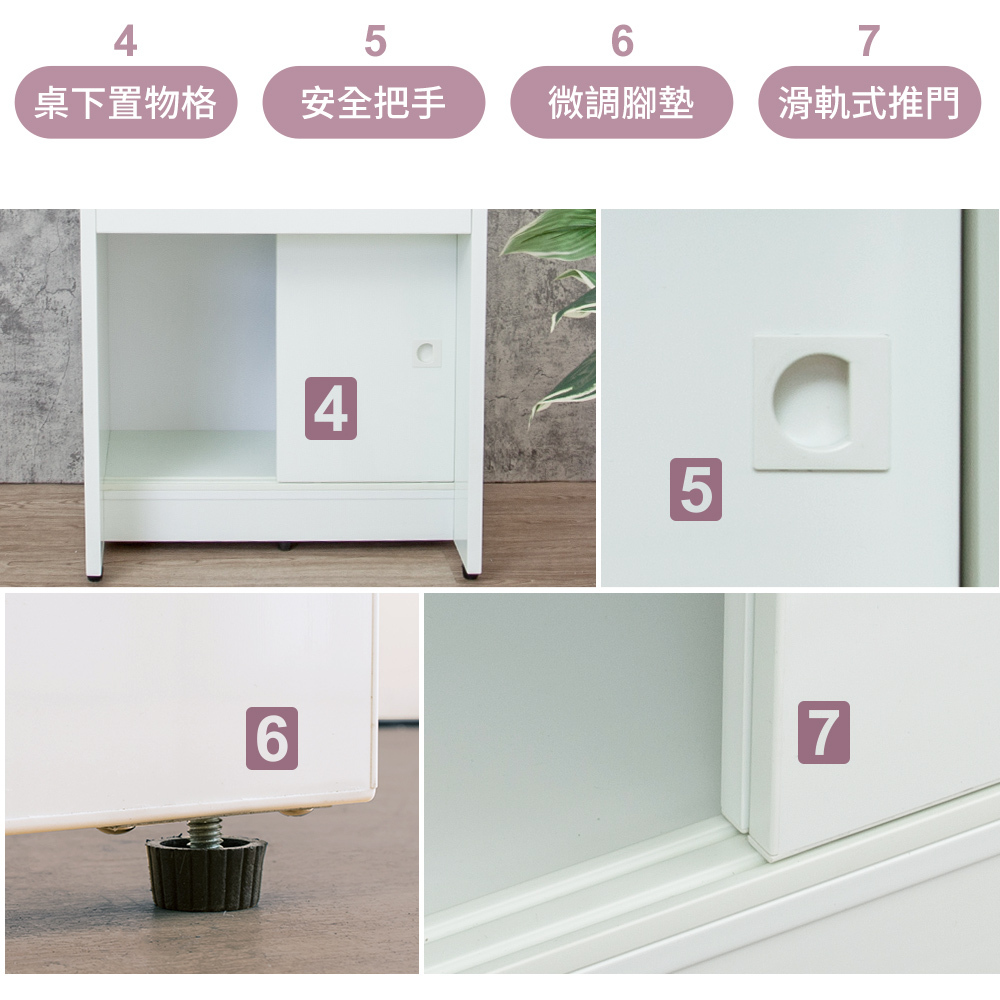 4
桌下置物格

5
安全把手

6
微調腳墊

7
滑軌式推門

4

5

6

7