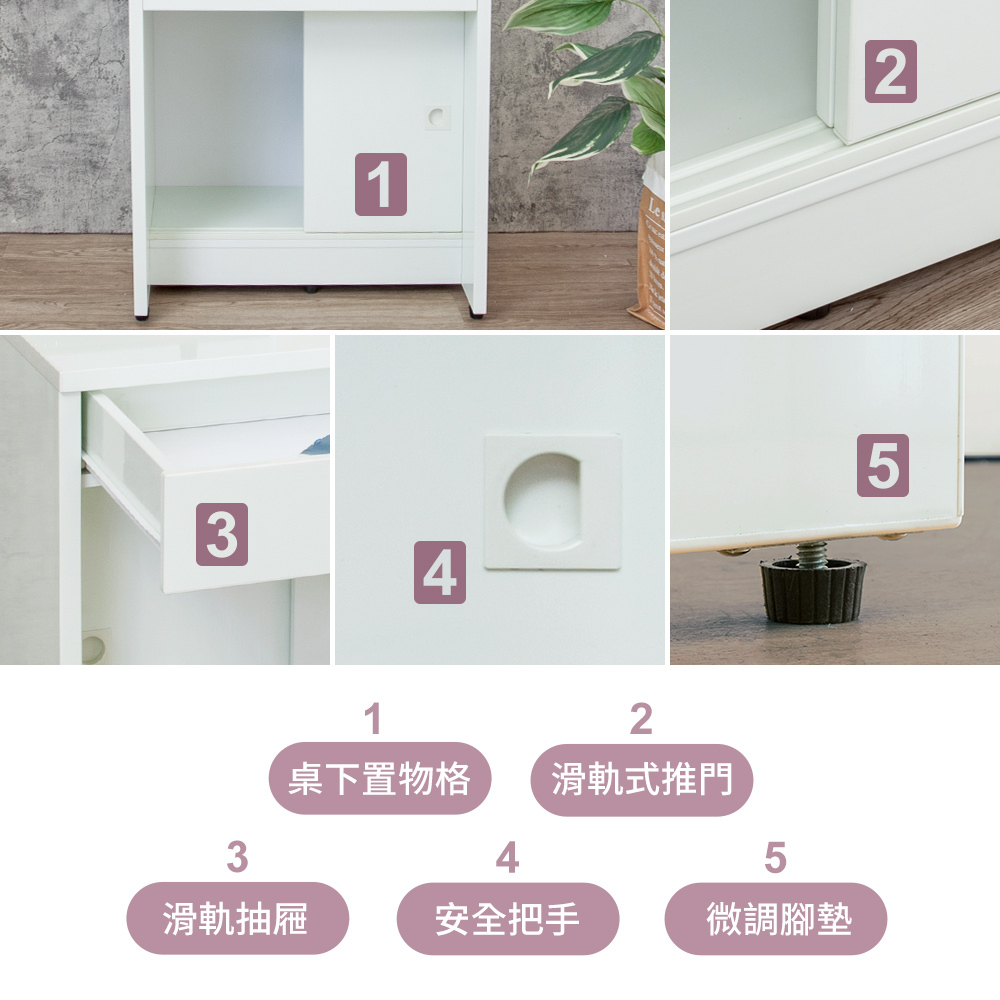 1

2

3

4

5

1
桌下置物格

2
滑軌式推門

3
滑軌抽屜

4
安全把手

5
微調腳墊