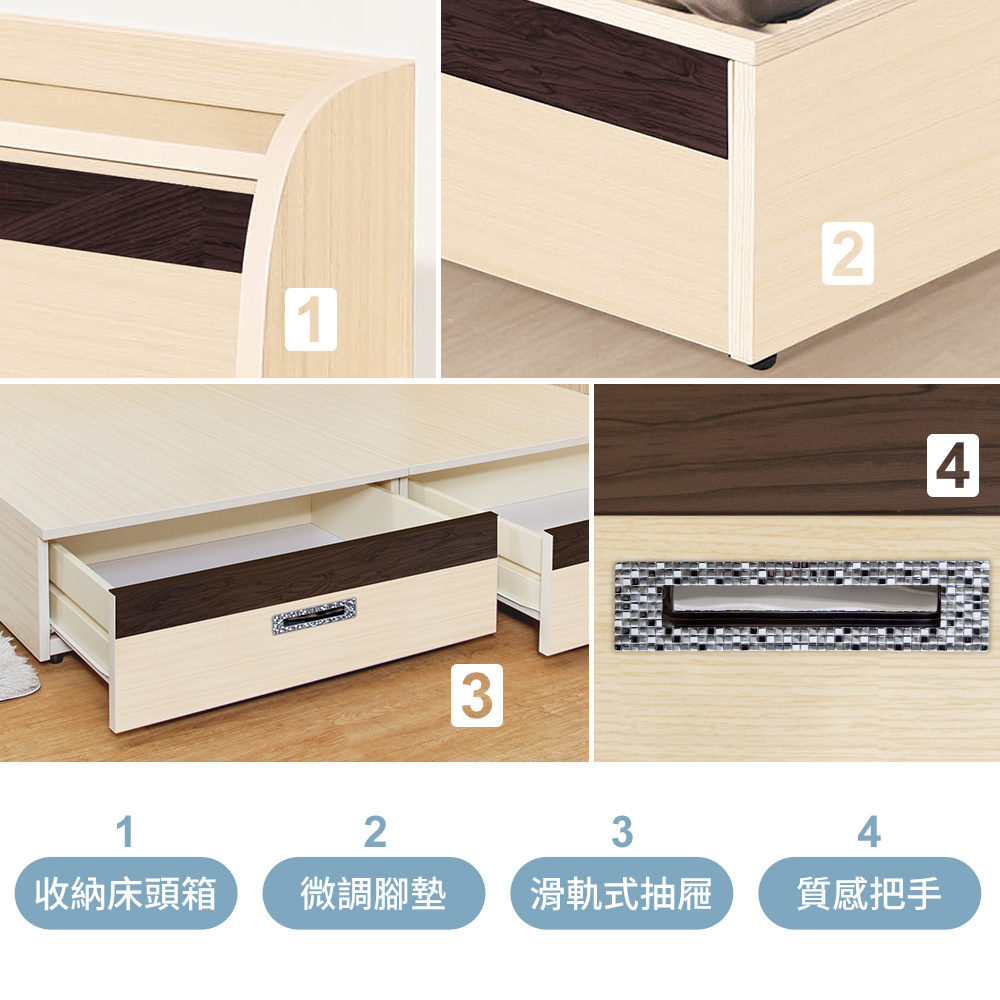 1

2

3

4

1
收納床頭箱

2
微調腳墊

3
滑軌式抽屜

4
質感把手