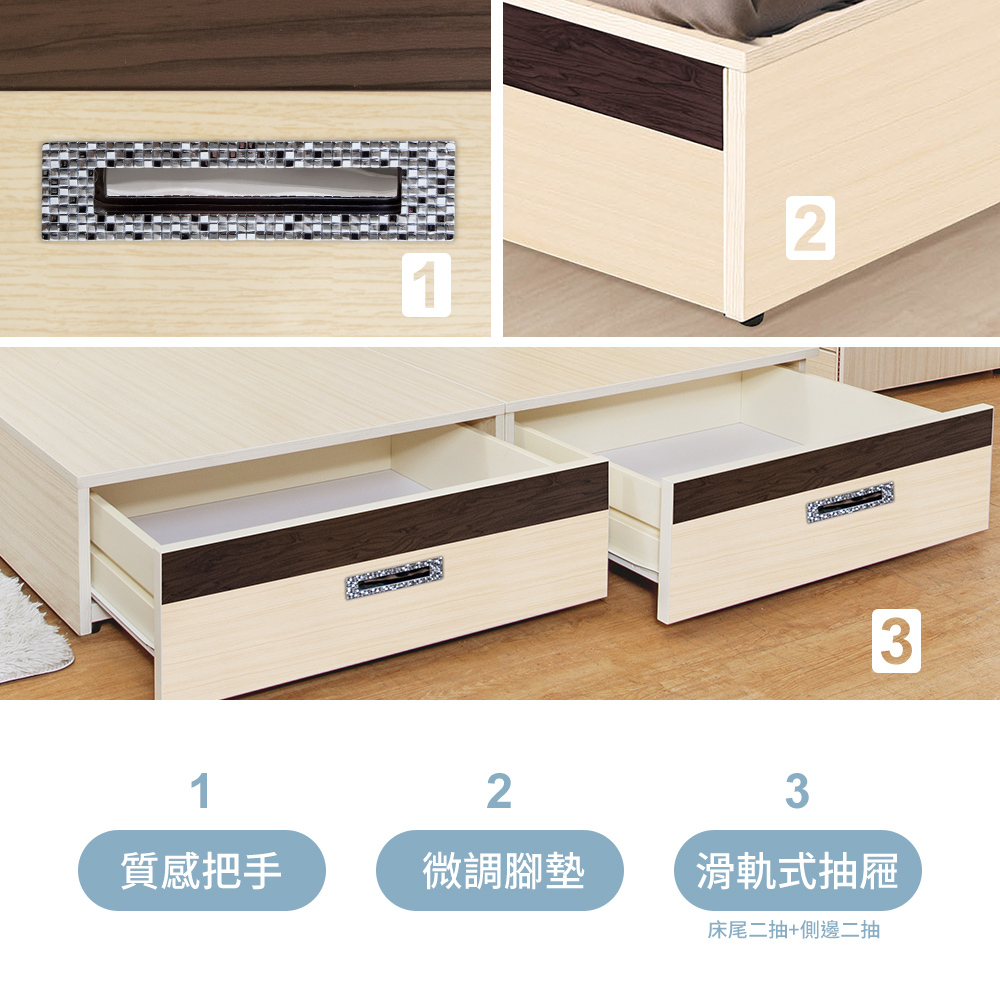 1

2

3

1
質感把手

2
微調腳墊

3
滑軌式抽屜
床尾二抽+側邊二抽