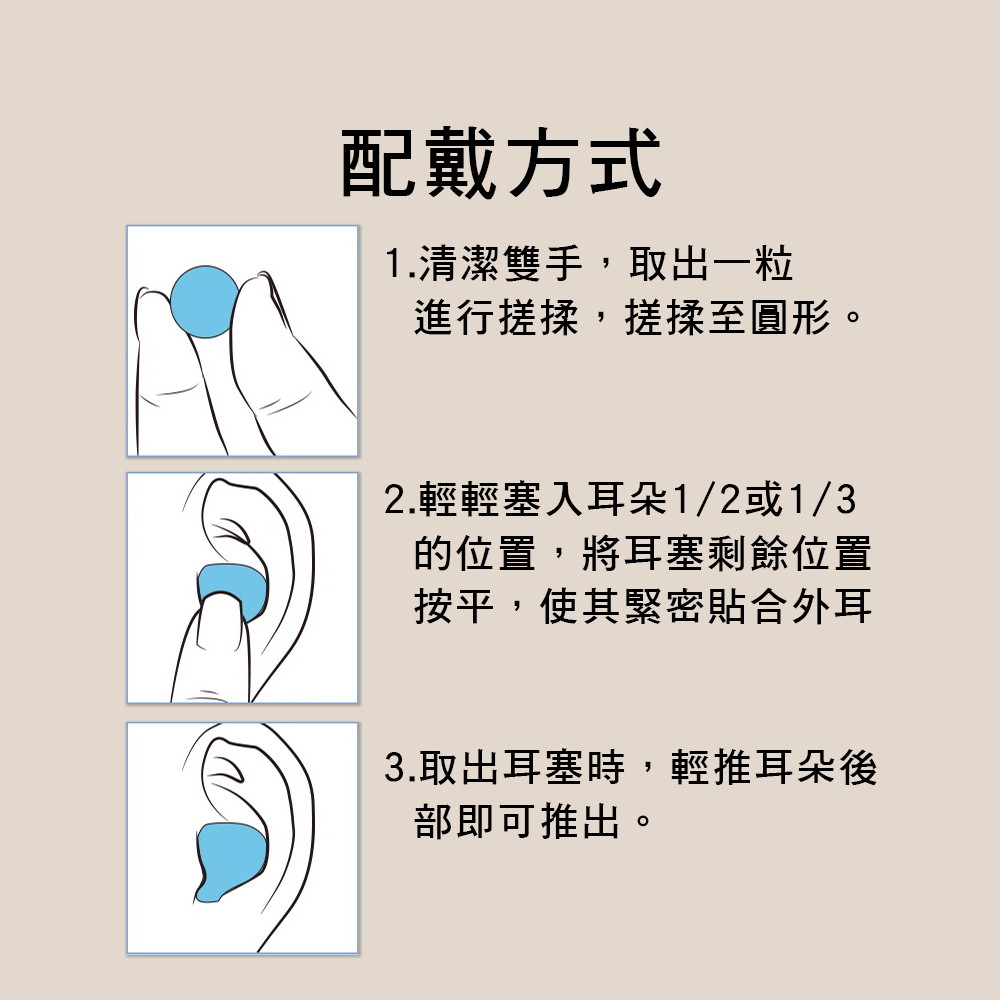 配戴方式

1.清潔雙手，取出一粒進行搓揉，搓揉至圓形。

2.輕輕塞入耳朵1/2或1/3的位置，將耳塞剩餘位置按平，使其緊密貼合外耳

3.取出耳塞時，輕推耳朵後部即可推出。