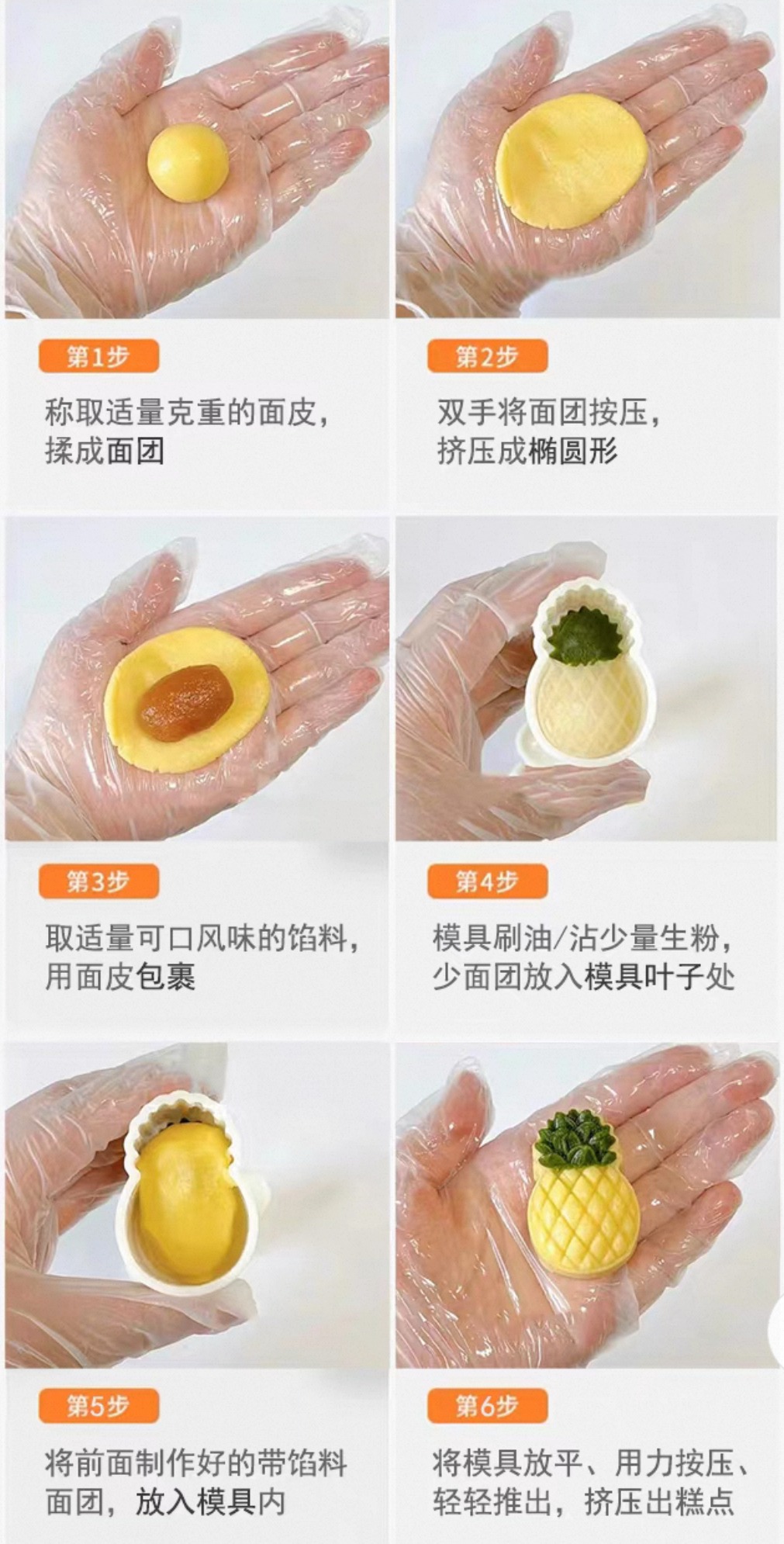 第1步

称取适量克重的面皮，揉成面团

第2步

双手将面团按压，挤压成椭圆形

第3步

取适量可口风味的馅料，用面皮包裹

第4步

模具刷油/沾少量生粉，少面团放入模具叶子处

第5步

将前面制作好的带馅料面团，放入模具内

第6步

将模具放平、用力按压、轻轻推出，挤压出糕点