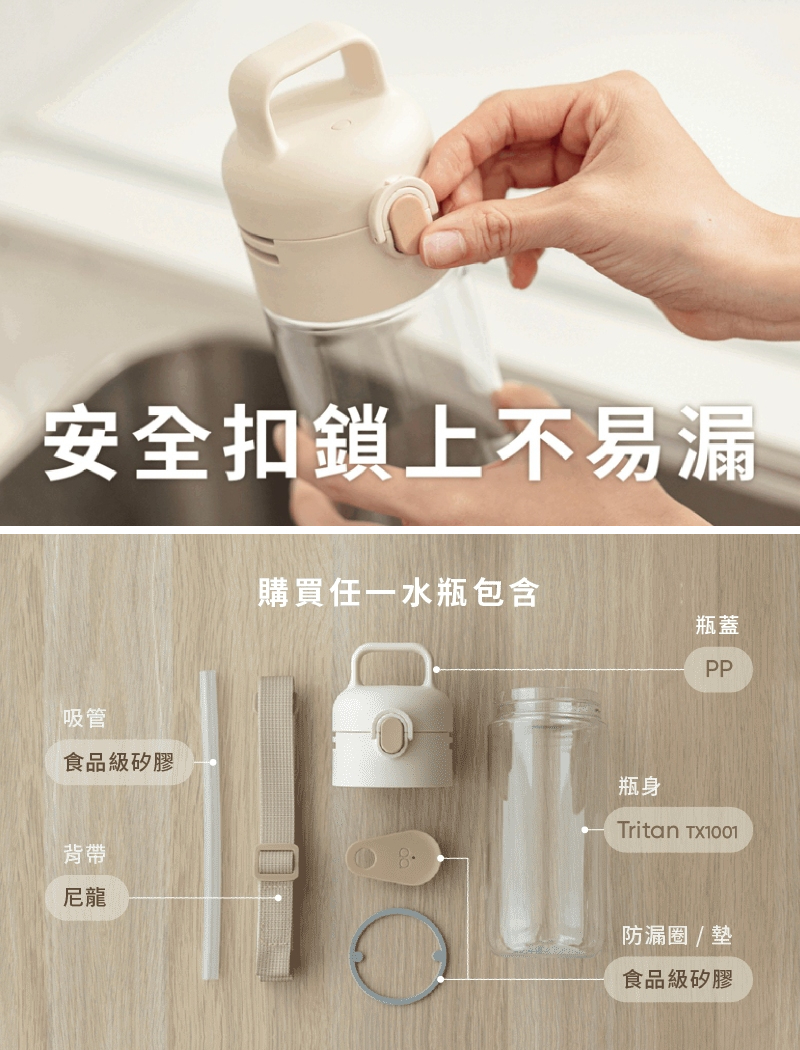 安全扣鎖上不易漏

購買任一水瓶包含

瓶蓋
PP

吸管
食品級矽膠

瓶身
Tritan TX1001

背帶
尼龍

防漏圈 / 墊
食品級矽膠