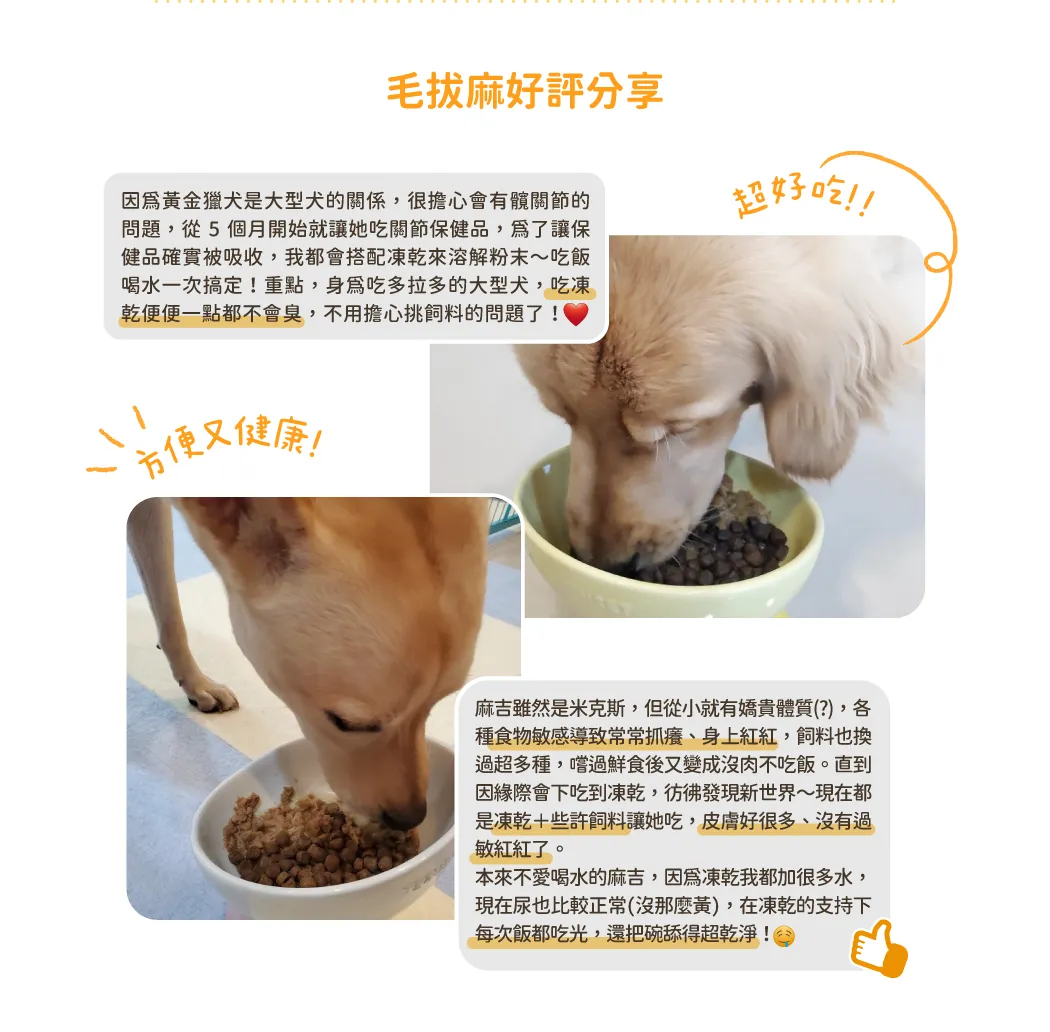 毛拔麻好評分享

因爲黃金獵犬是大型犬的關係，很擔心會有髖關節的問題，從 5 個月開始就讓她吃關節保健品，爲了讓保健品確實被吸收，我都會搭配凍乾來溶解粉末～吃飯喝水一次搞定！重點，身爲吃多拉多的大型犬，吃凍乾便便一點都不會臭，不用擔心挑飼料的問題了！❤️

超好吃!!

方便又健康!

麻吉雖然是米克斯，但從小就有嬌貴體質(?)，各種食物敏感導致常常抓癢、身上紅紅，飼料也換過超多種，嚐過鮮食後又變成沒肉不吃飯。直到因緣際會下吃到凍乾，彷彿發現新世界～現在都是凍乾＋些許飼料讓她吃，皮膚好很多、沒有過敏紅紅了。
本來不愛喝水的麻吉，因爲凍乾我都加很多水，現在尿也比較正常(沒那麼黃)，在凍乾的支持下每次飯都吃光，還把碗舔得超乾淨！🤤