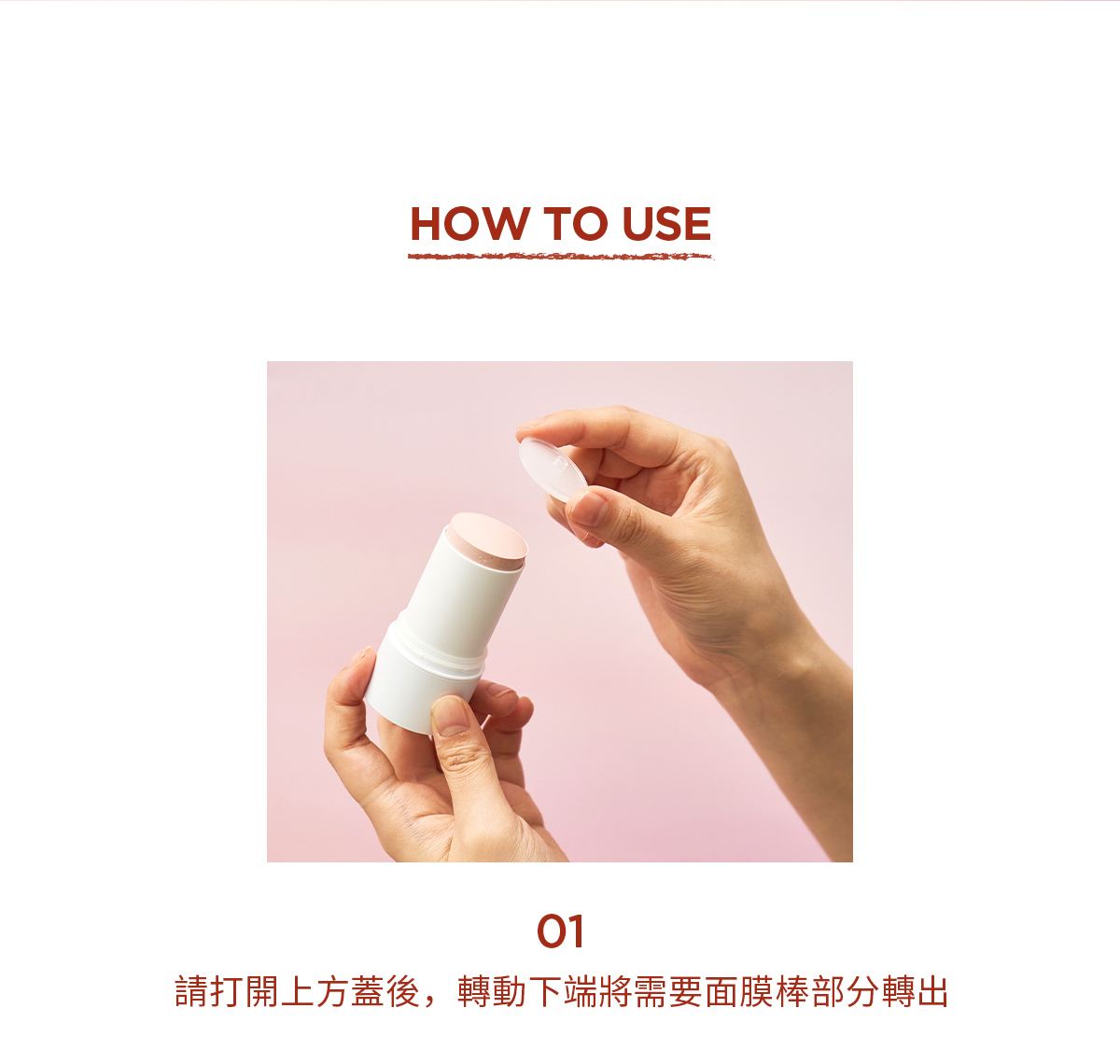 HOW TO USE

01

請打開上方蓋後，轉動下端將需要面膜棒部分轉出